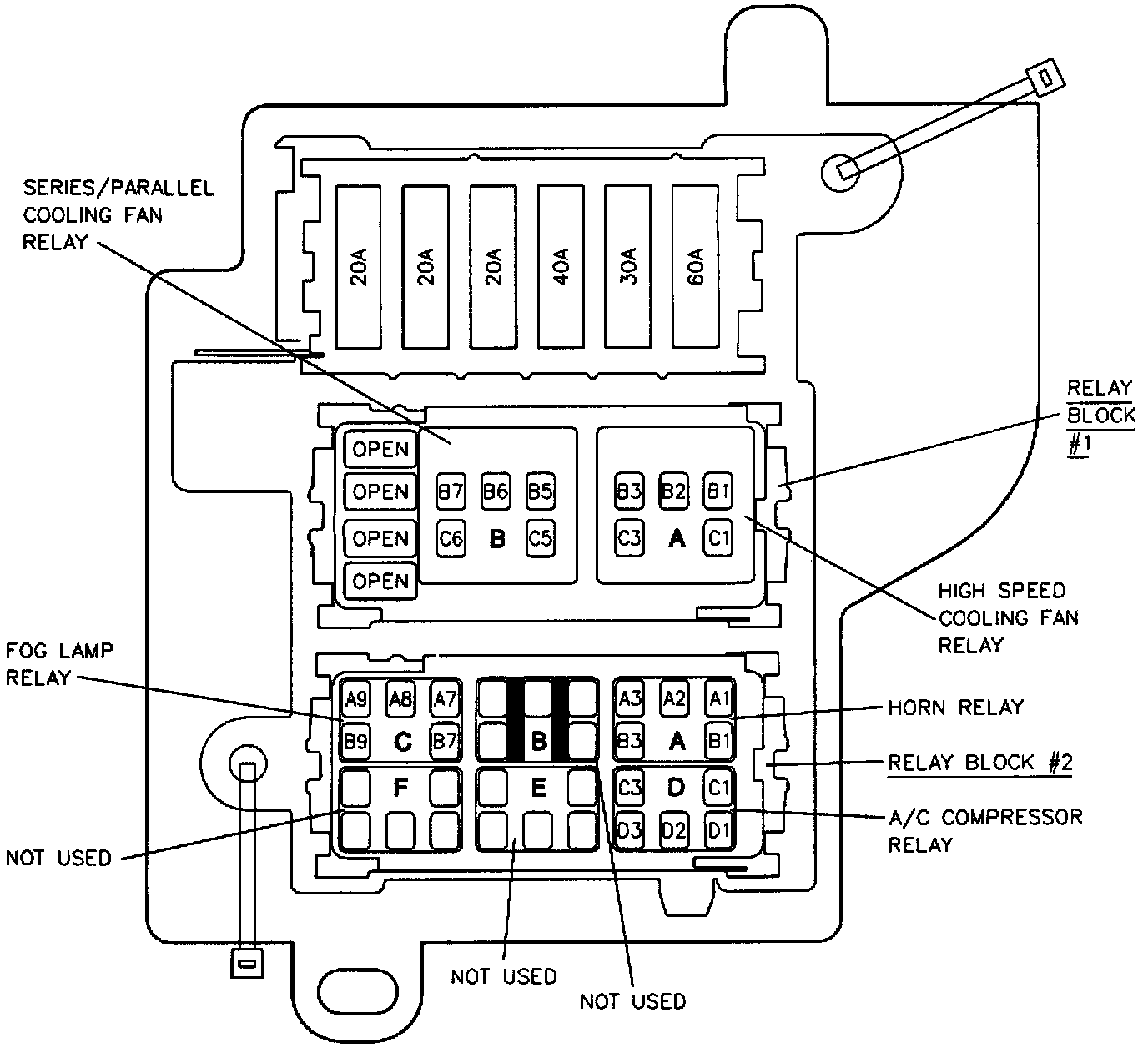 SERIES/PARALLEL COOLING FAN RELAY

20A
20A
20A
40A
30A
60A

RELAY BLOCK #1

OPEN
OPEN
OPEN
OPEN

B7 B6 B5
C6 B C5

B3 B2 B1
C3 A C1

HIGH SPEED COOLING FAN RELAY

FOG LAMP RELAY

A9 A8 A7
B9 C B7

B

A3 A2 A1
B3 A B1

HORN RELAY

RELAY BLOCK #2

F

E

C3 D C1
D3 D2 D1

A/C COMPRESSOR RELAY

NOT USED

NOT USED

NOT USED