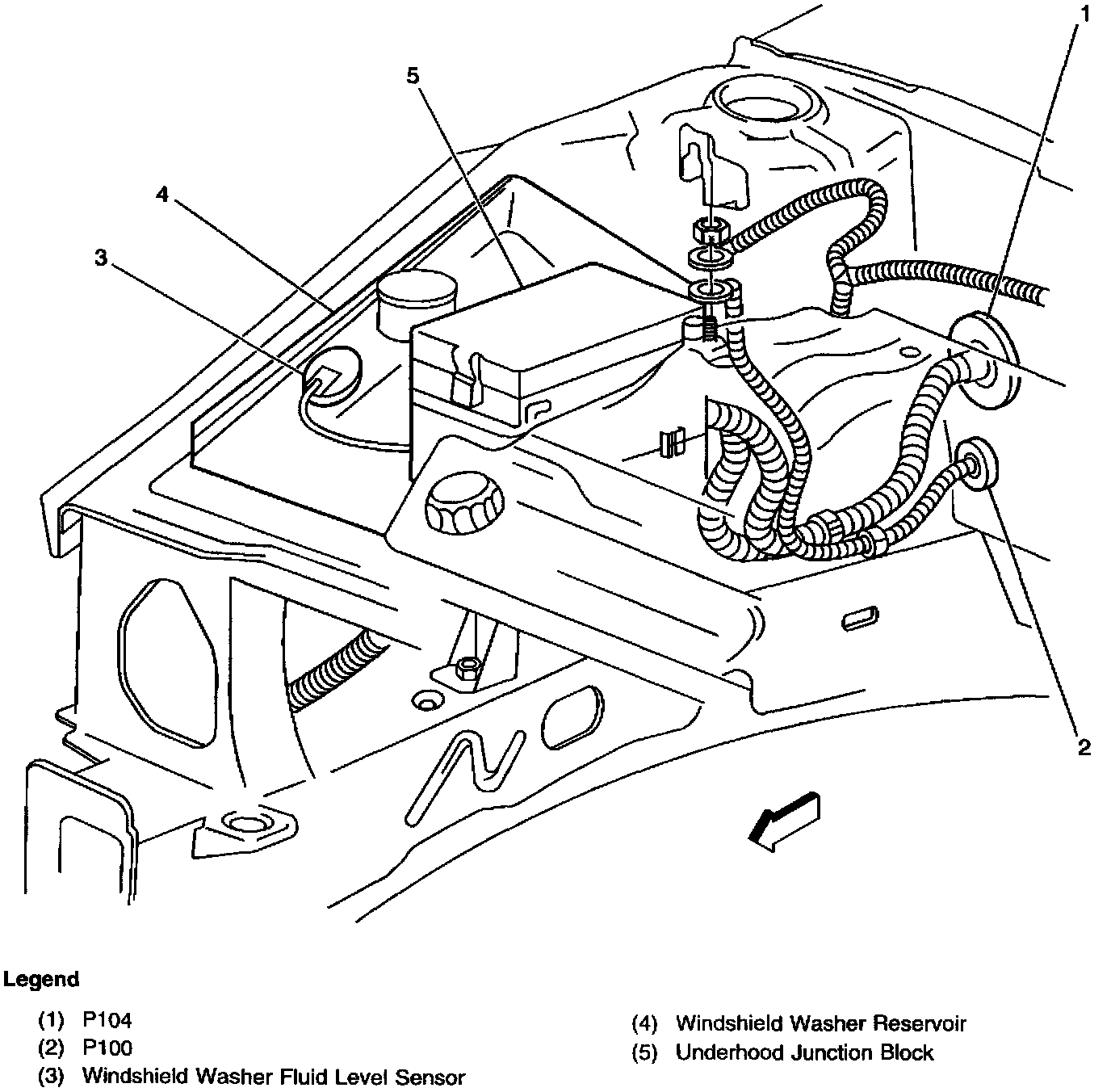 1
5
4
3
2

Legend

(1) P104
(2) P100
(3) Windshield Washer Fluid Level Sensor

(4) Windshield Washer Reservoir
(5) Underhood Junction Block