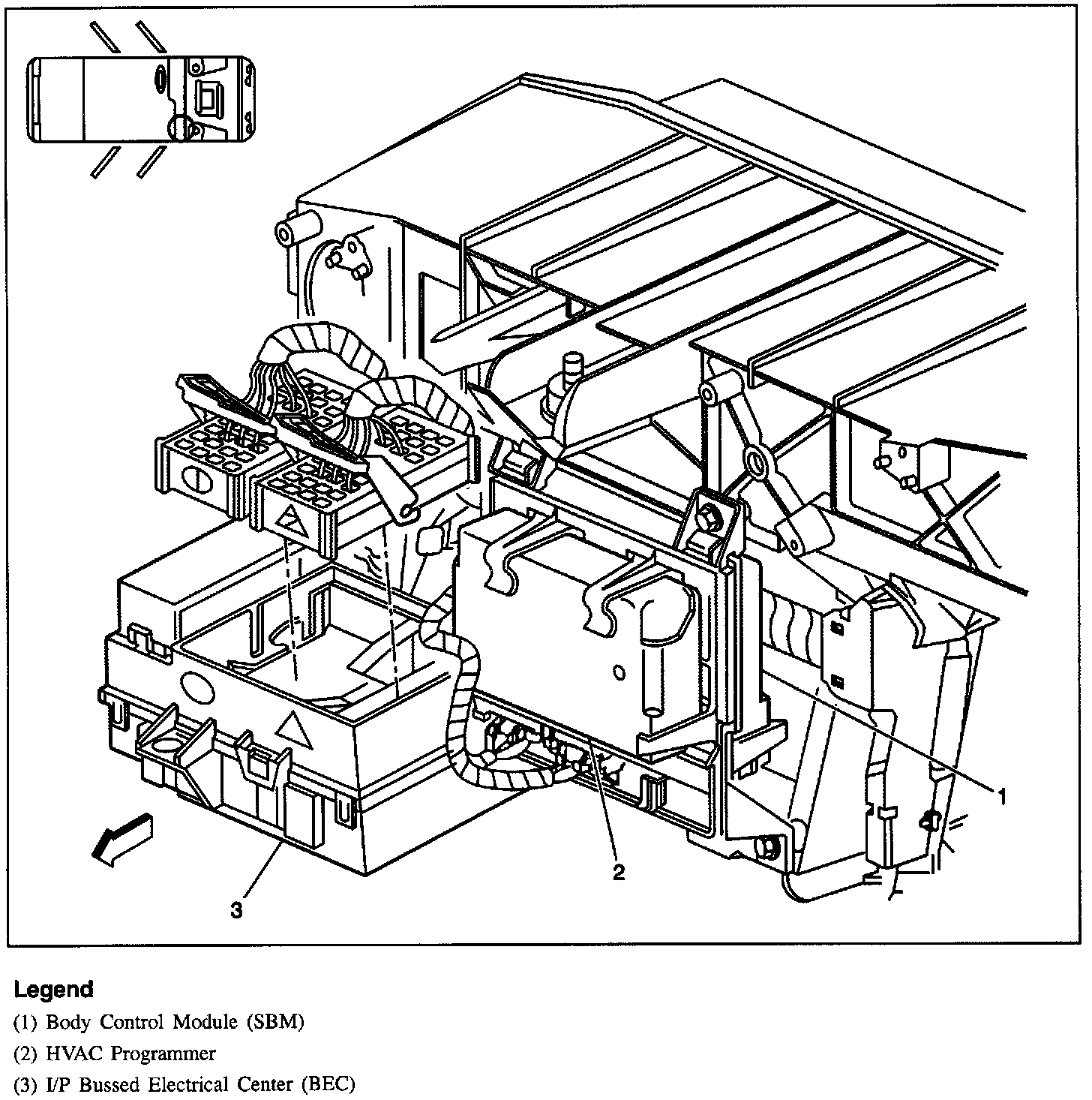 1

2

3

Legend

(1) Body Control Module (SBM)

(2) HVAC Programmer

(3) I/P Bussed Electrical Center (BEC)