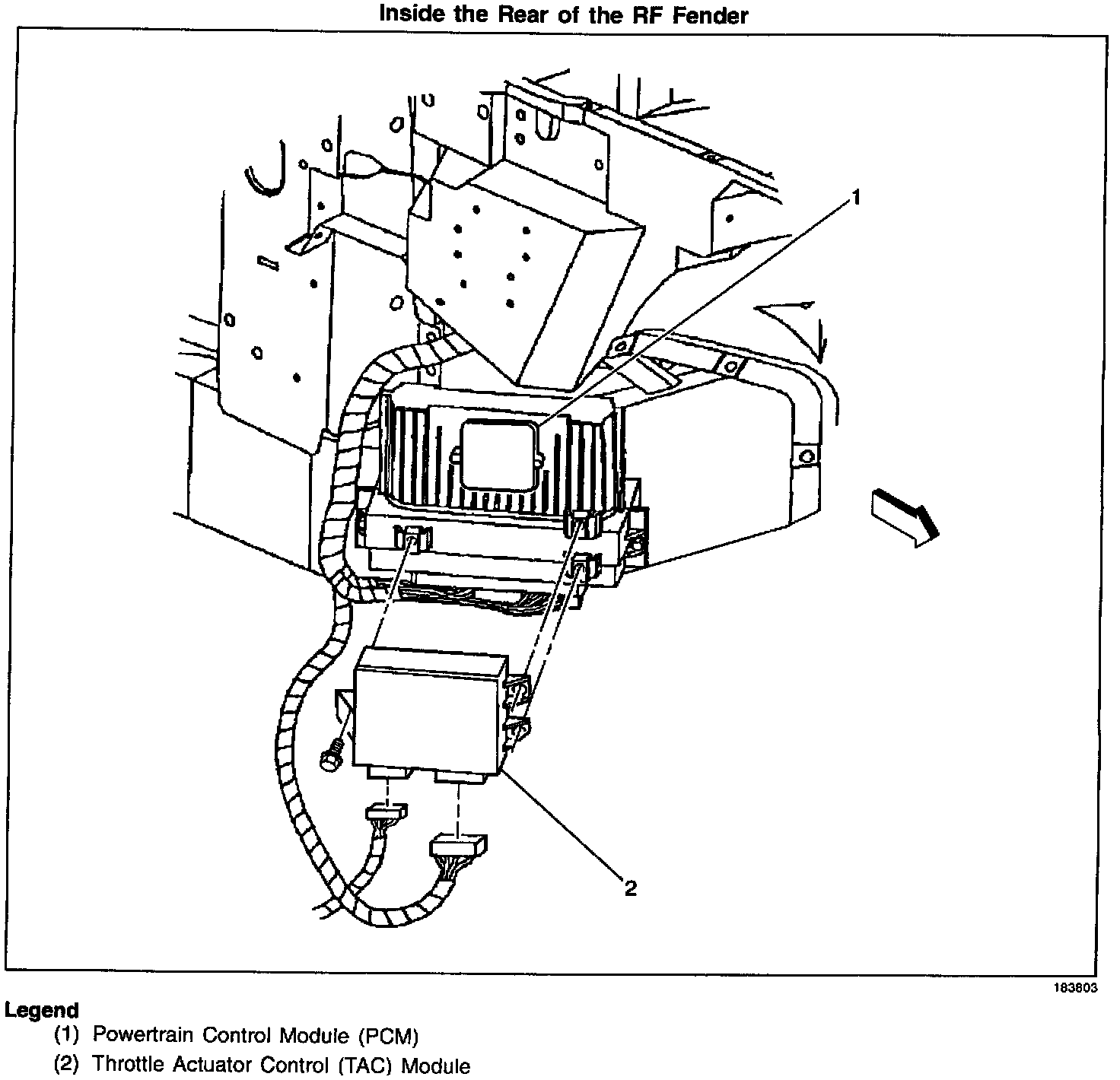 Inside the Rear of the RF Fender

1

2

183803

Legend

(1) Powertrain Control Module (PCM)

(2) Throttle Actuator Control (TAC) Module