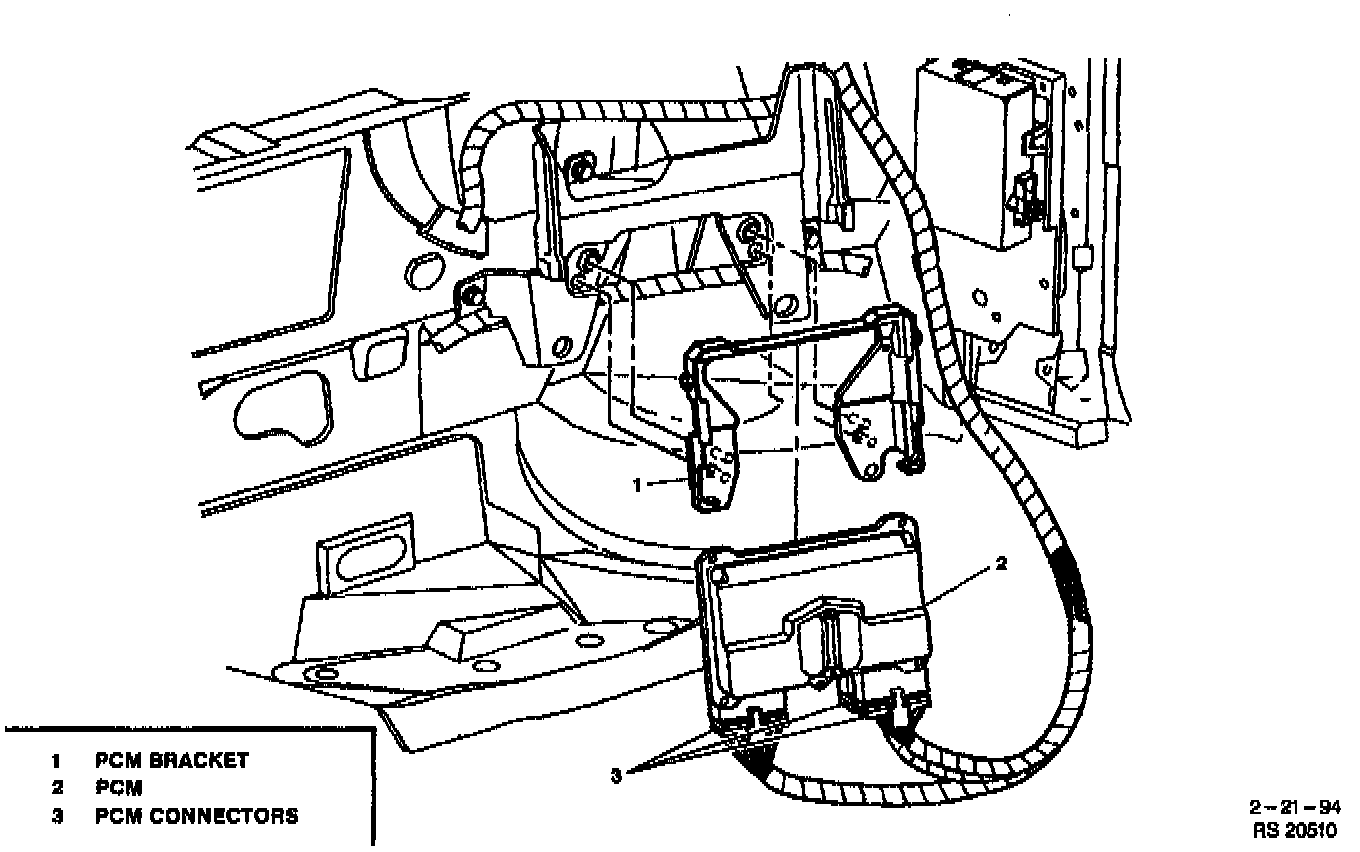 1

2

3

1 PCM BRACKET
2 PCM
3 PCM CONNECTORS

2 – 21 – 94
RS 20510