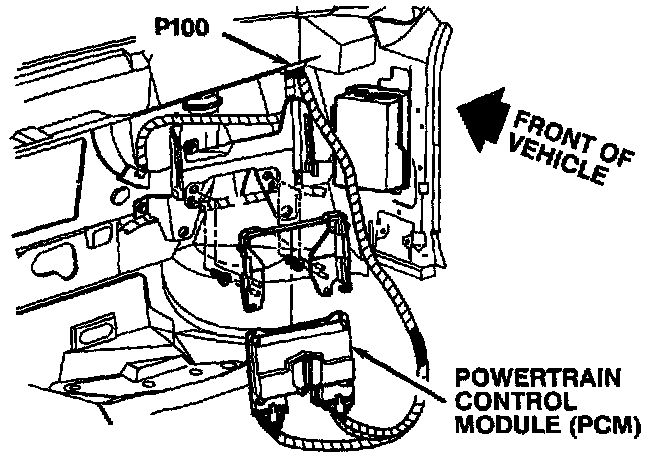 P100

FRONT OF VEHICLE

POWERTRAIN CONTROL MODULE (PCM)