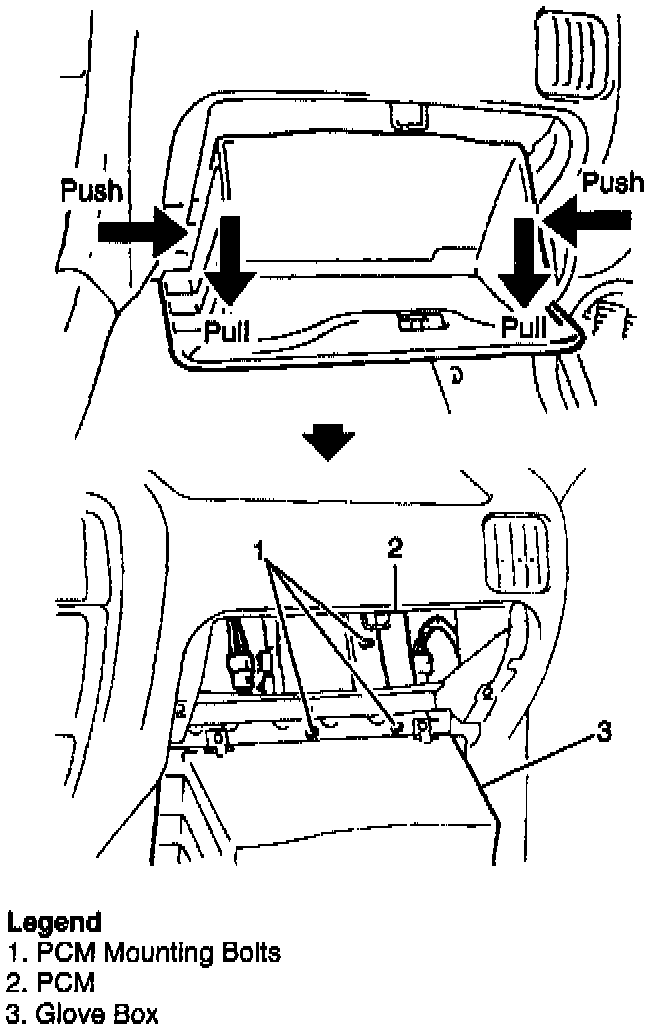 Push
Push
Pull
Pull
1
2
3

Legend
1. PCM Mounting Bolts
2. PCM
3. Glove Box