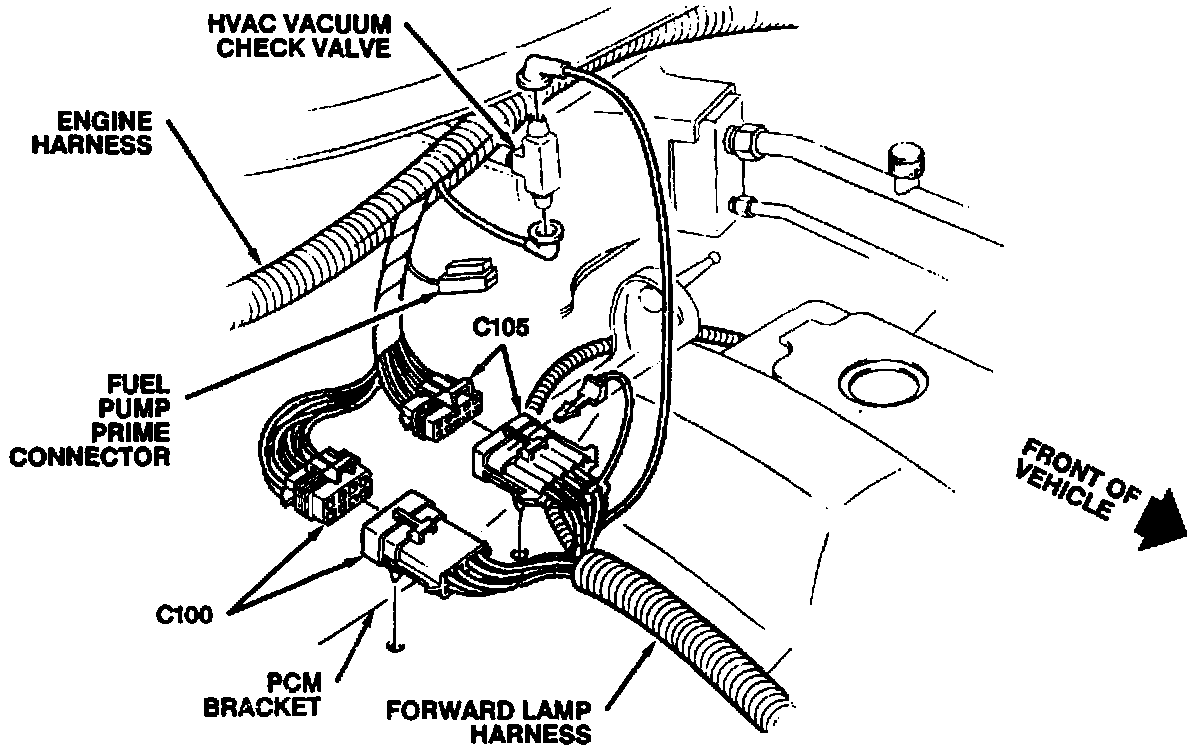 HVAC VACUUM CHECK VALVE

ENGINE HARNESS

C105

FUEL PUMP PRIME CONNECTOR

FRONT OF VEHICLE

C100

PCM BRACKET

FORWARD LAMP HARNESS