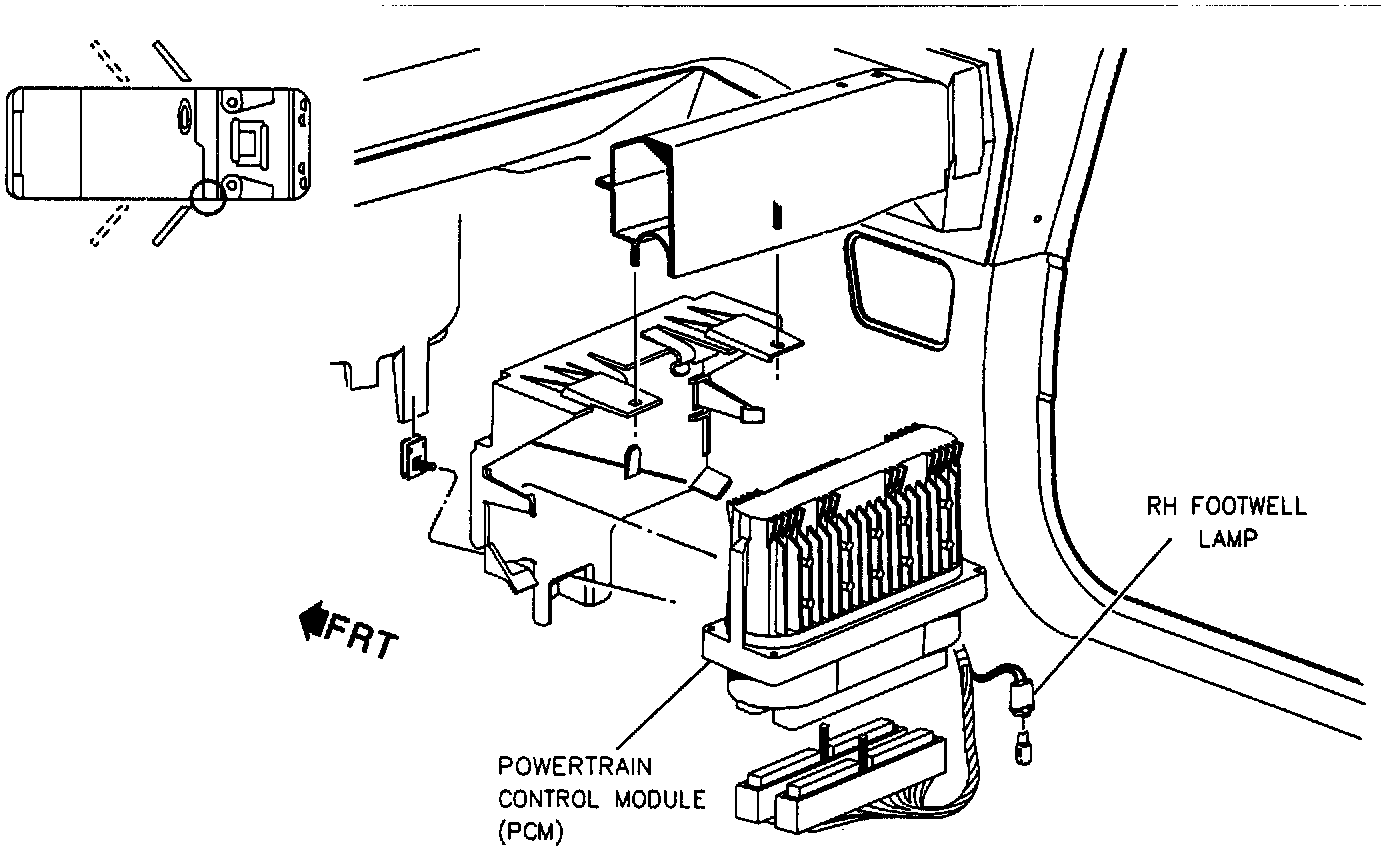 RH FOOTWELL LAMP

FRT

POWERTRAIN CONTROL MODULE (PCM)