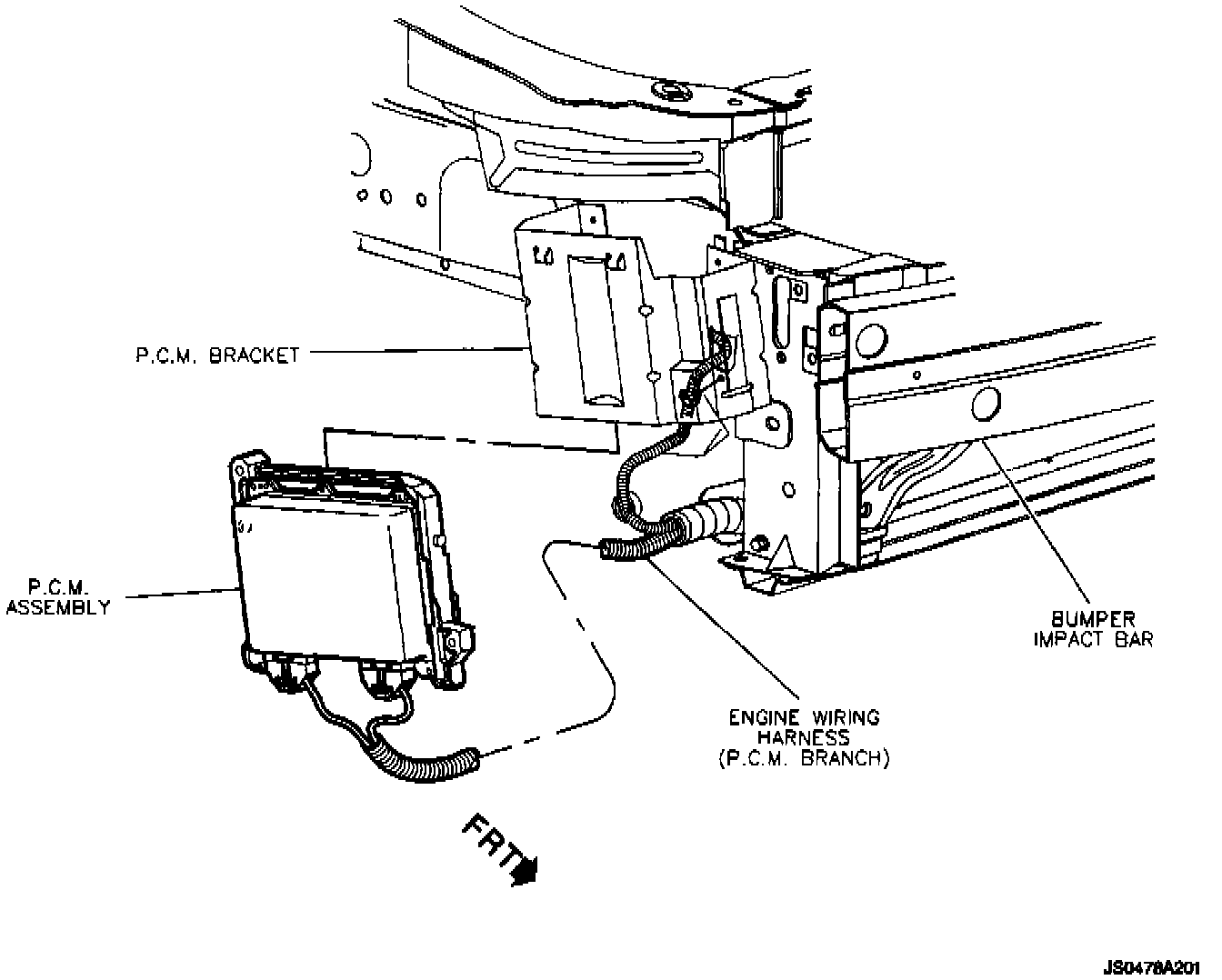 P.C.M. BRACKET

P.C.M.
ASSEMBLY

BUMPER
IMPACT BAR

ENGINE WIRING
HARNESS
(P.C.M. BRANCH)

FRT

JS0478A201