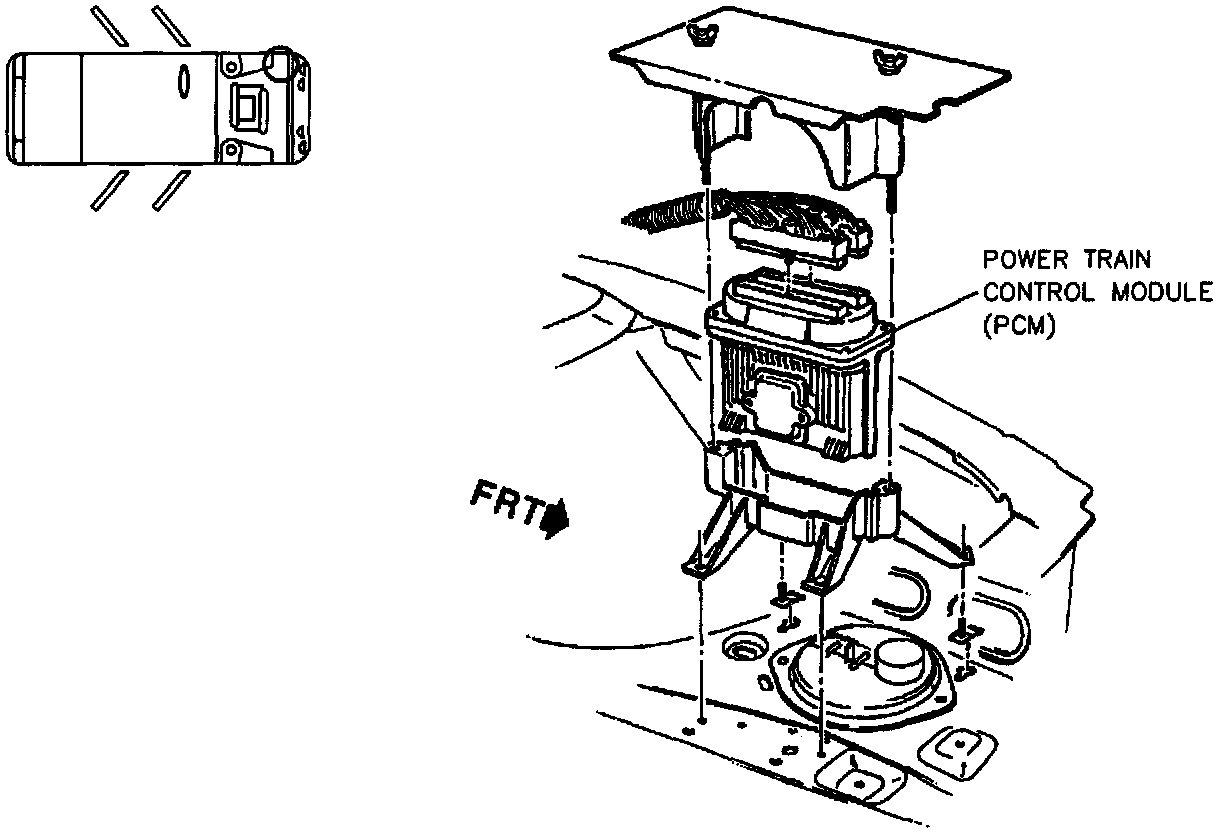 POWER TRAIN CONTROL MODULE (PCM)

FRT