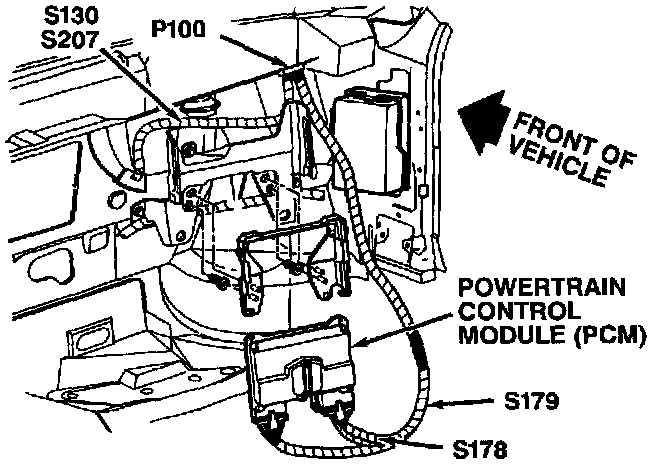 S130
S207

P100

FRONT OF VEHICLE

POWERTRAIN CONTROL MODULE (PCM)

S179

S178