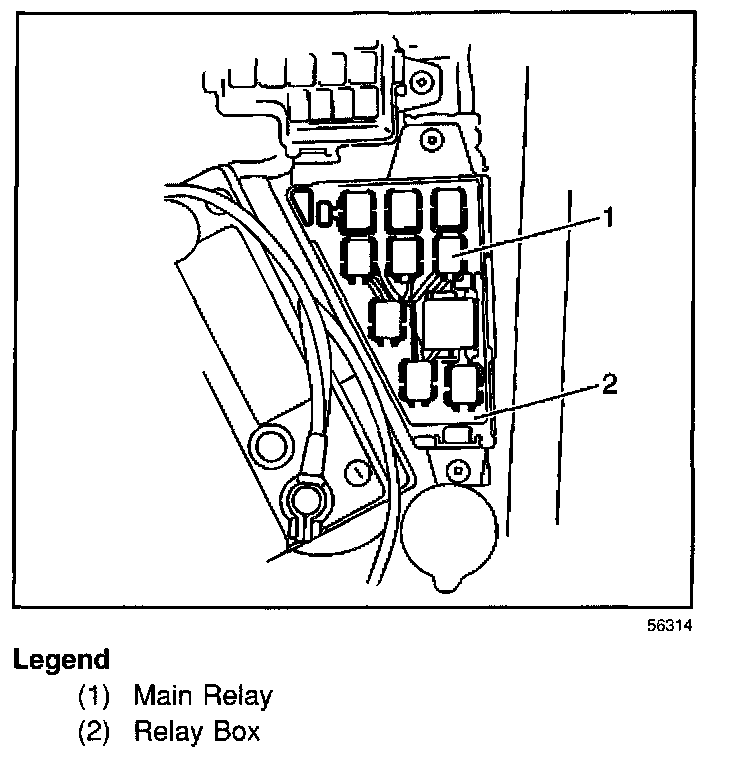 1

2

56314

Legend

(1) Main Relay

(2) Relay Box