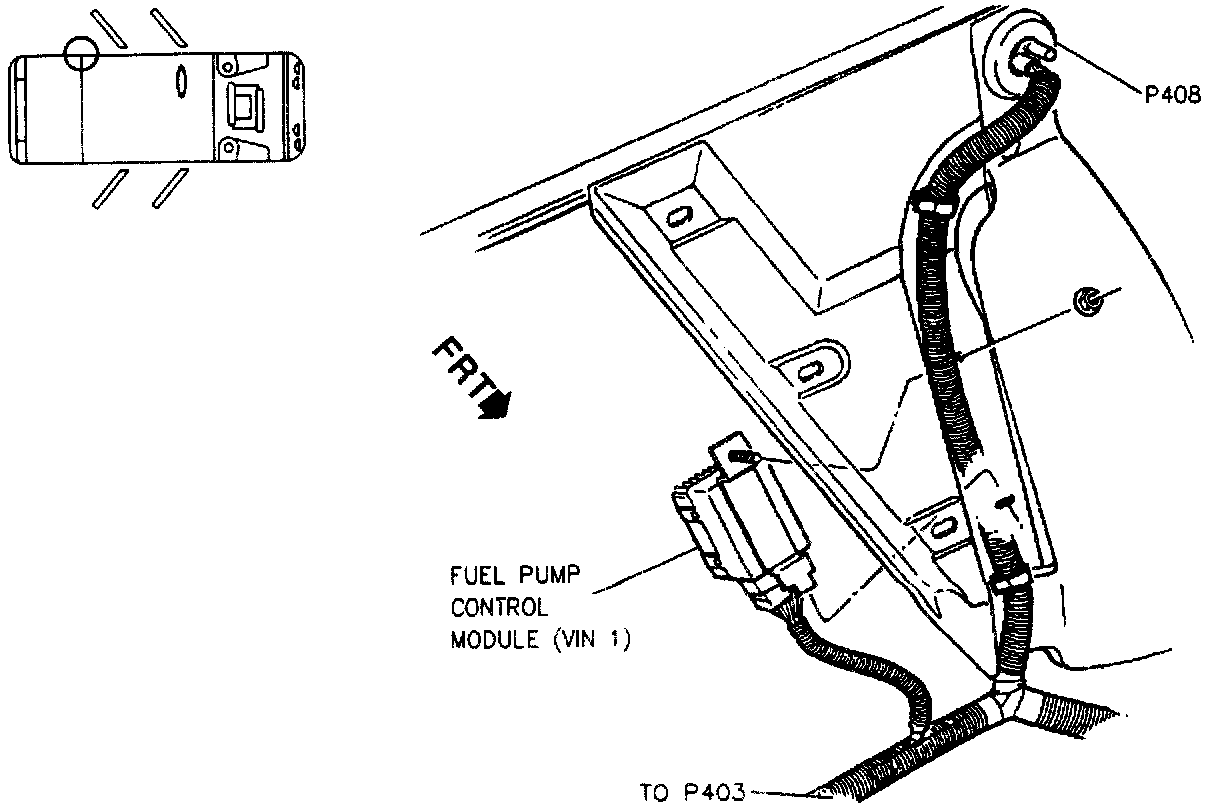 P408

FRT

FUEL PUMP CONTROL MODULE (VIN 1)

TO P403