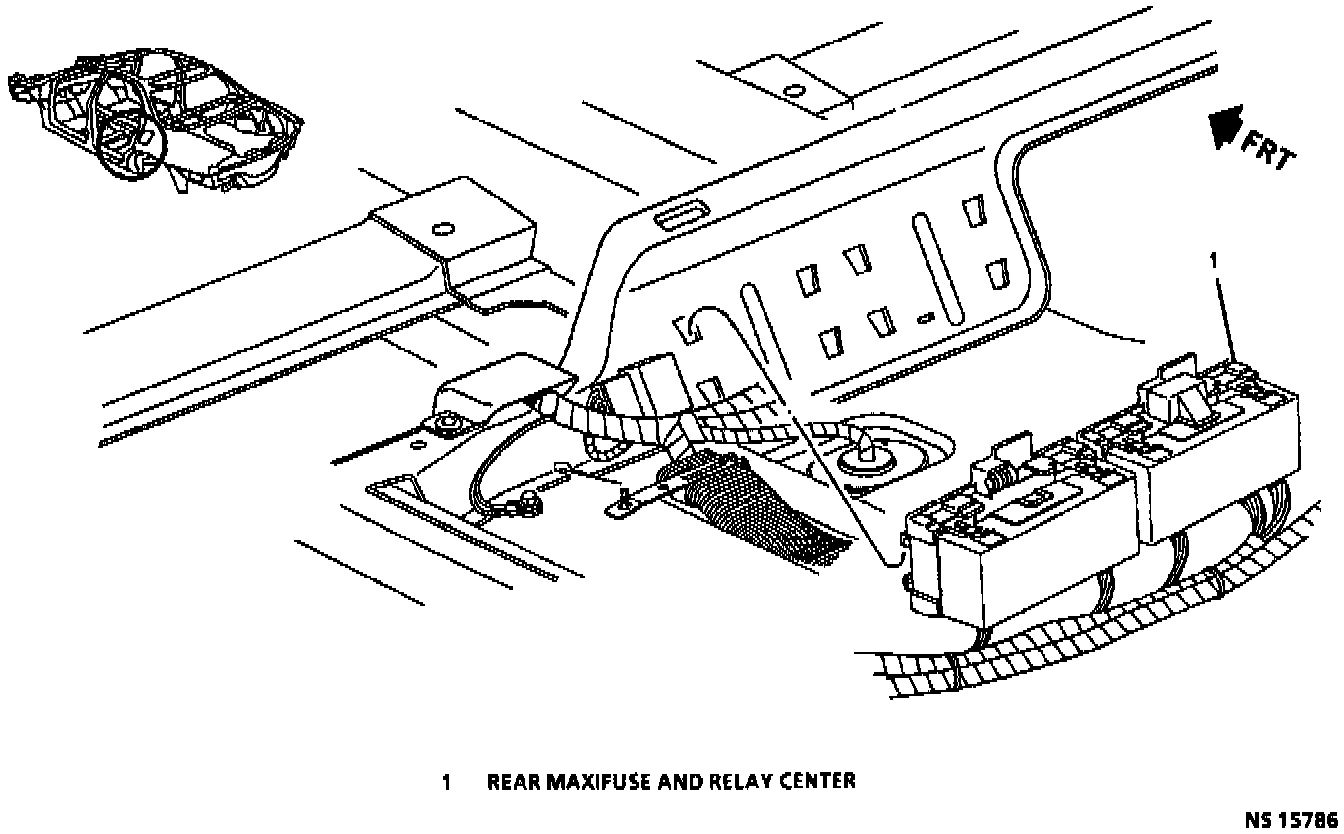 FRT

1

1 REAR MAXIFUSE AND RELAY CENTER

NS 15786