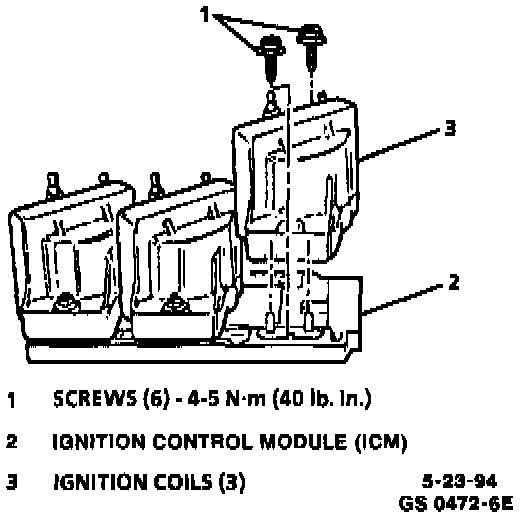 1

3

2

1 SCREWS (6) - 4-5 N·m (40 lb. in.)

2 IGNITION CONTROL MODULE (ICM)

3 IGNITION COILS (3)

5-23-94
GS 0472-6E