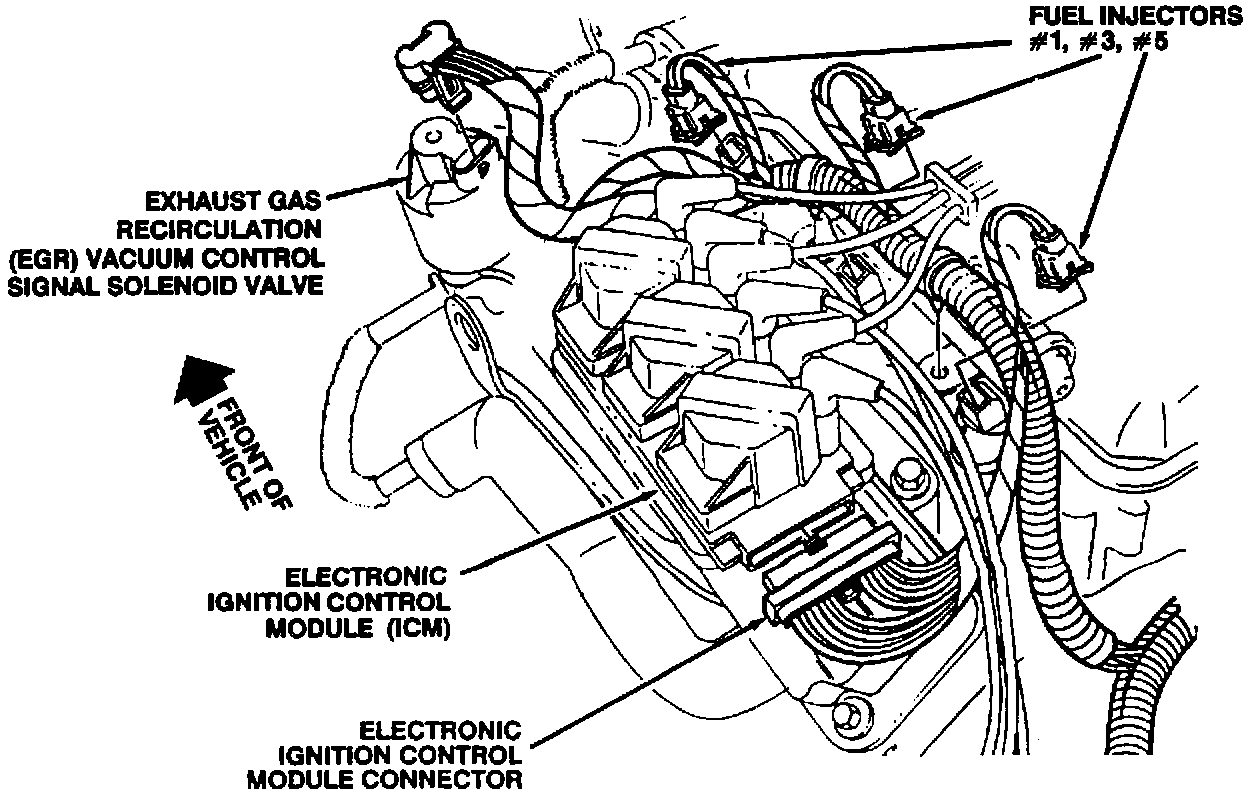 FUEL INJECTORS
#1, #3, #5

EXHAUST GAS
RECIRCULATION
(EGR) VACUUM CONTROL
SIGNAL SOLENOID VALVE

FRONT OF
VEHICLE

ELECTRONIC
IGNITION CONTROL
MODULE (ICM)

ELECTRONIC
IGNITION CONTROL
MODULE CONNECTOR