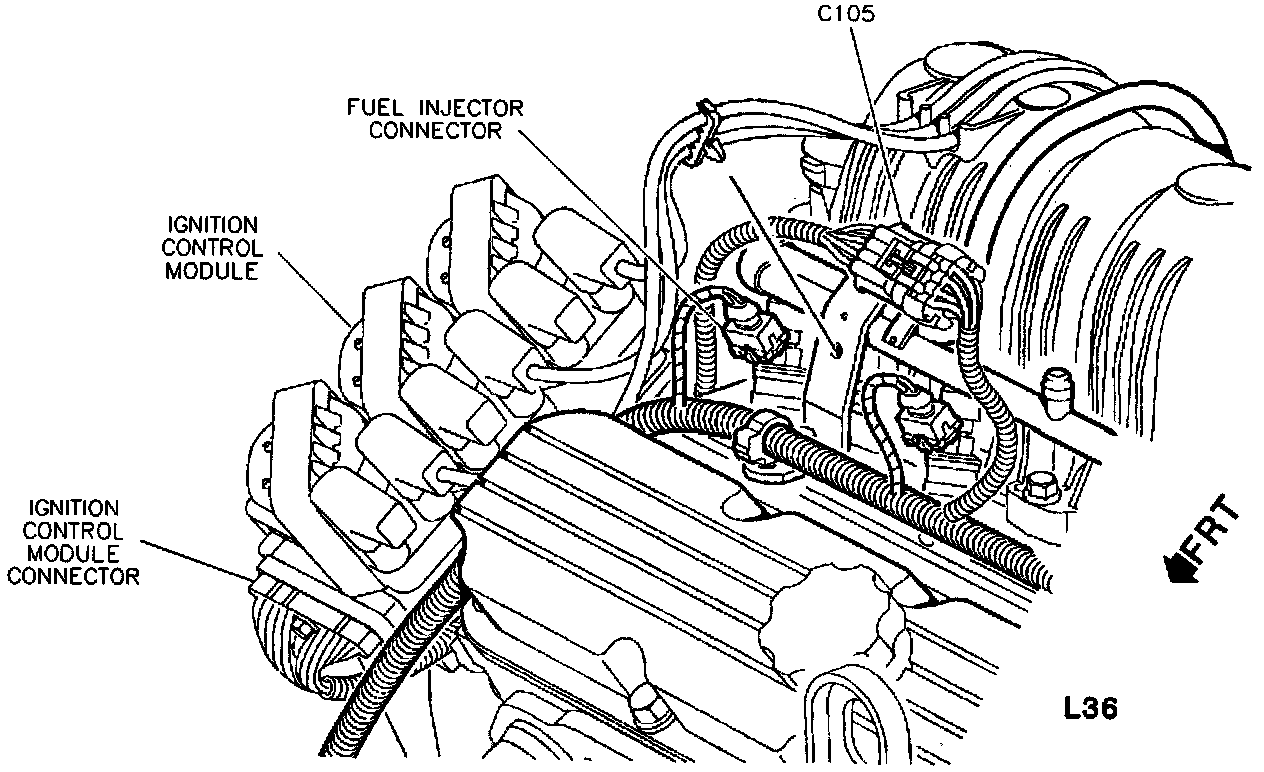 C105

FUEL INJECTOR CONNECTOR

IGNITION CONTROL MODULE

IGNITION CONTROL MODULE CONNECTOR

FRT

L36