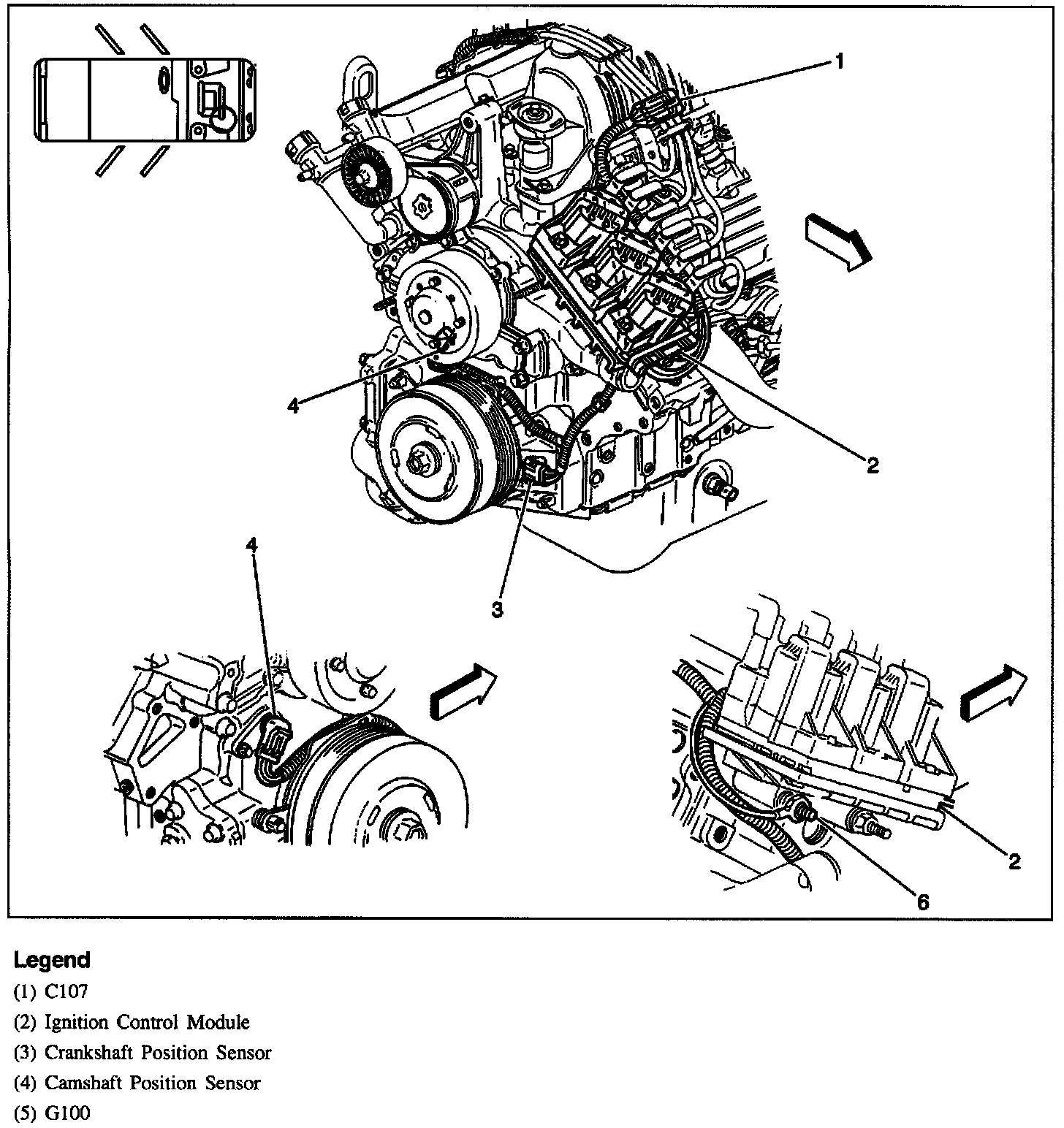 1

4

2

3

4

2

6

Legend

(1) C107

(2) Ignition Control Module

(3) Crankshaft Position Sensor

(4) Camshaft Position Sensor

(5) G100