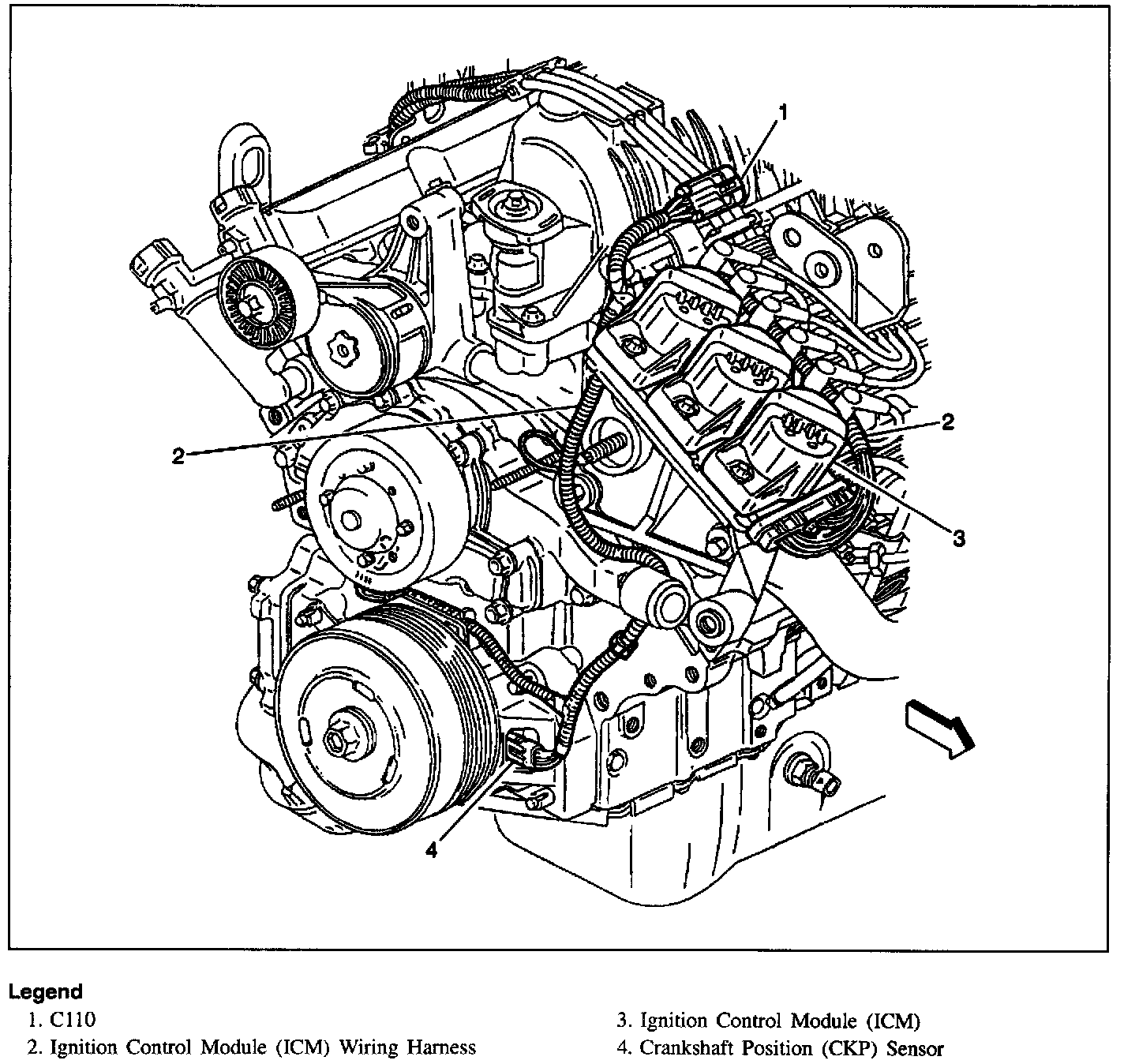 1

2

2

3

4

Legend
1. C110
2. Ignition Control Module (ICM) Wiring Harness

3. Ignition Control Module (ICM)
4. Crankshaft Position (CKP) Sensor