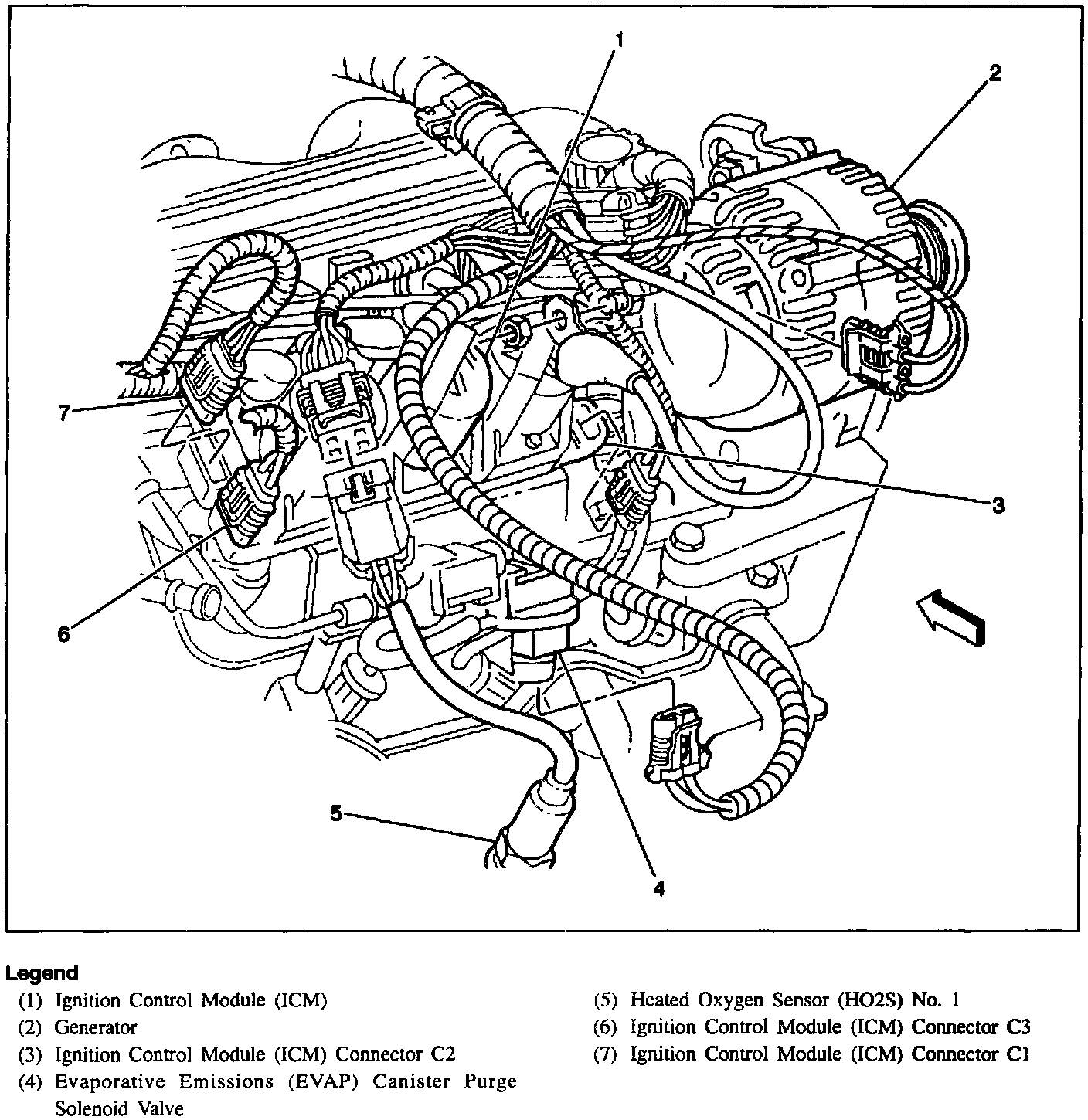 1
2
7
3
6
5
4

Legend
(1) Ignition Control Module (ICM)
(2) Generator
(3) Ignition Control Module (ICM) Connector C2
(4) Evaporative Emissions (EVAP) Canister Purge Solenoid Valve

(5) Heated Oxygen Sensor (HO2S) No. 1
(6) Ignition Control Module (ICM) Connector C3
(7) Ignition Control Module (ICM) Connector C1