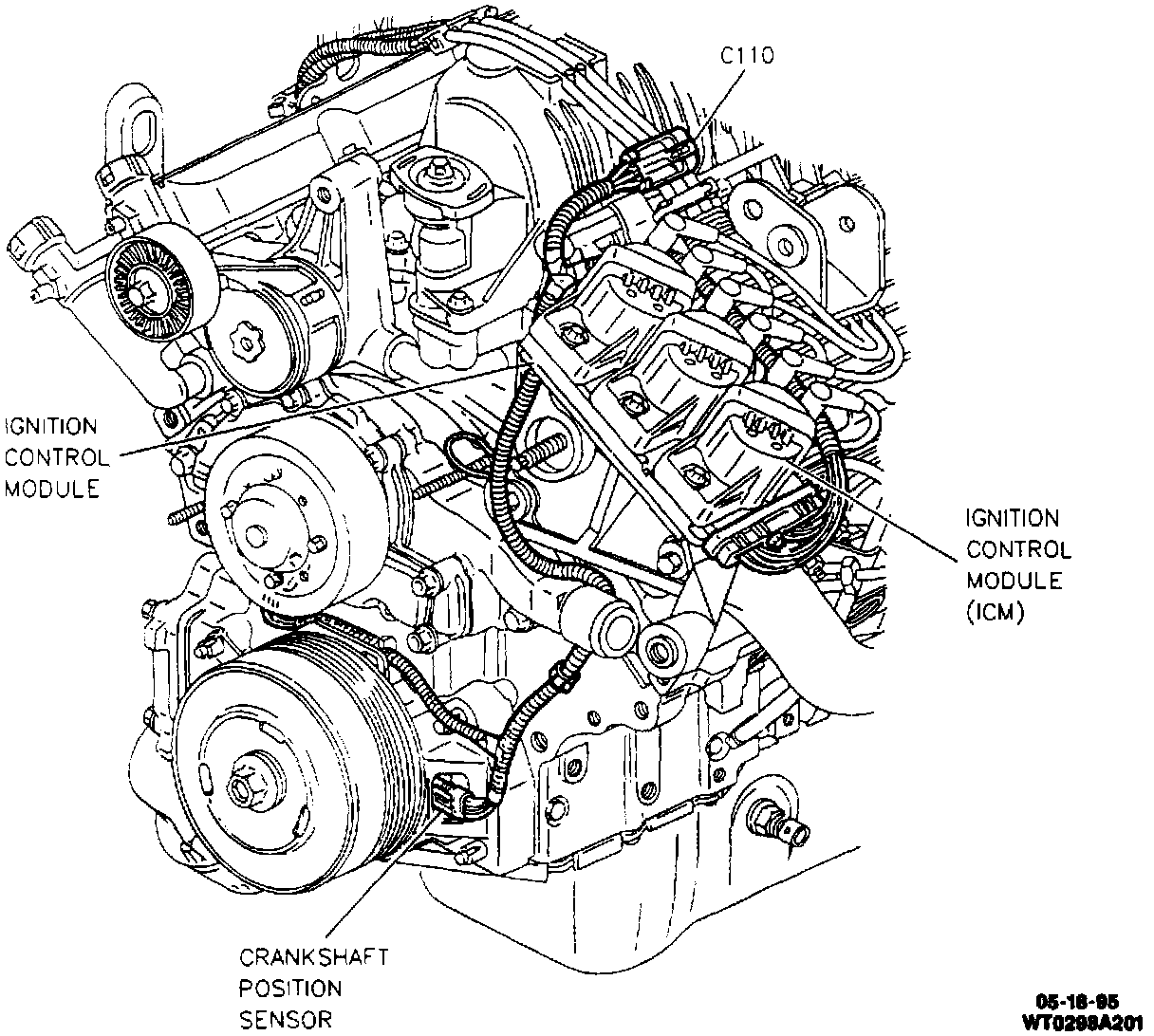 C110

IGNITION CONTROL MODULE

IGNITION CONTROL MODULE (ICM)

CRANKSHAFT POSITION SENSOR

05-18-95
WT0298A201