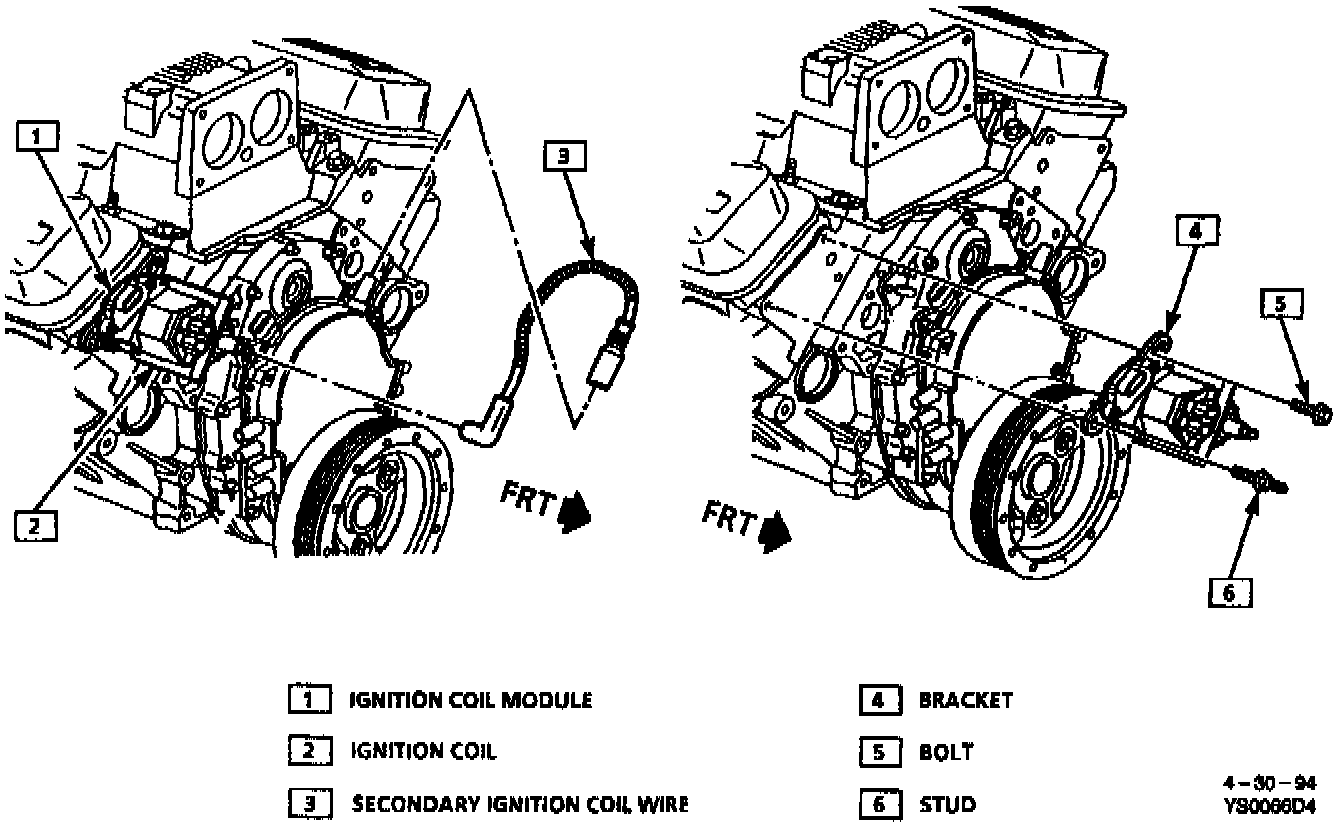 1

3

2

FRT

4

5

FRT

6

1 IGNITION COIL MODULE

2 IGNITION COIL

3 SECONDARY IGNITION COIL WIRE

4 BRACKET

5 BOLT

6 STUD

4-30-94
YS0066D4