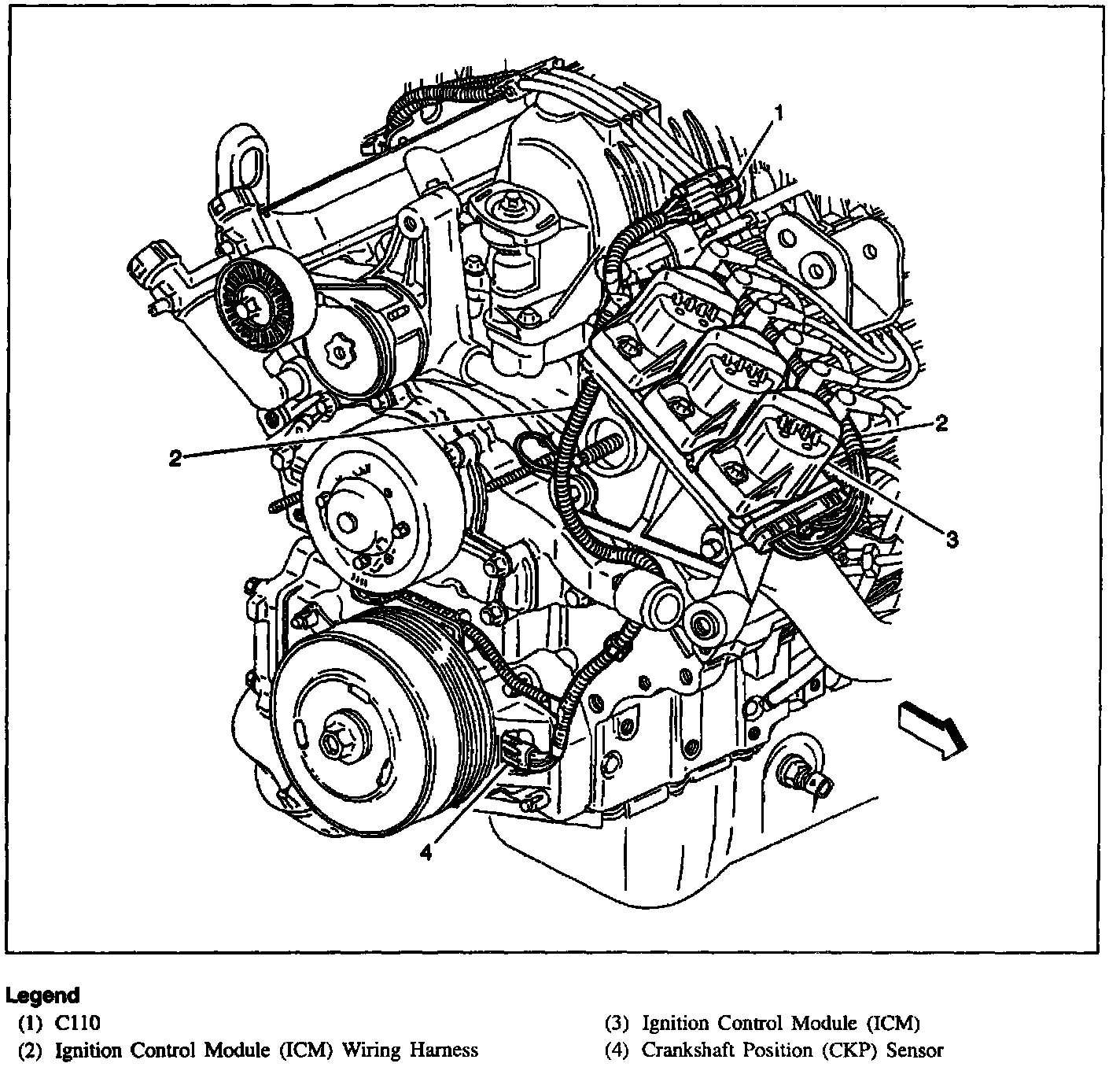 1

2

2

3

4

Legend
(1) C110
(2) Ignition Control Module (ICM) Wiring Harness

(3) Ignition Control Module (ICM)
(4) Crankshaft Position (CKP) Sensor