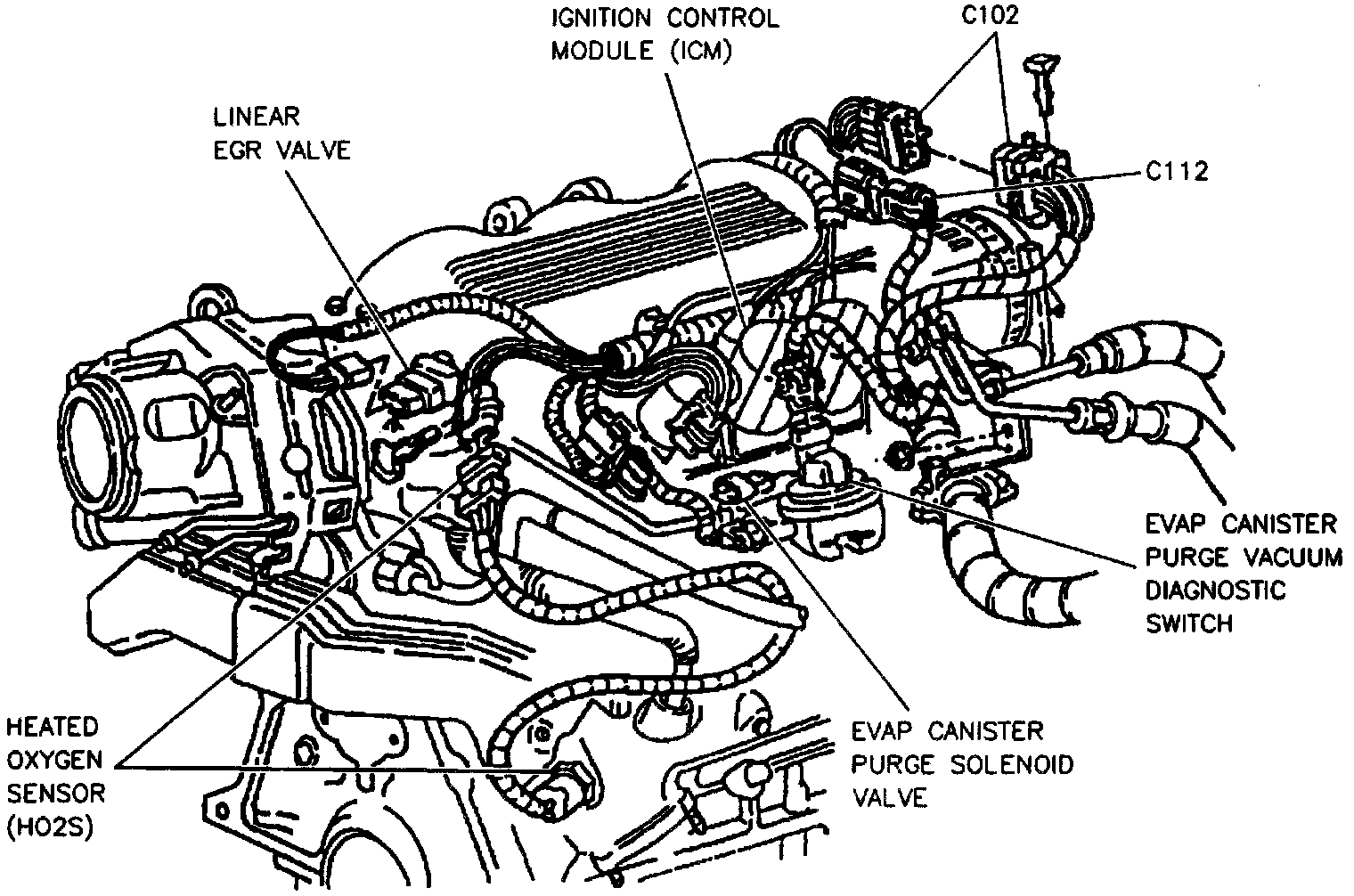 IGNITION CONTROL MODULE (ICM)

C102

LINEAR EGR VALVE

C112

EVAP CANISTER PURGE VACUUM DIAGNOSTIC SWITCH

HEATED OXYGEN SENSOR (HO2S)

EVAP CANISTER PURGE SOLENOID VALVE