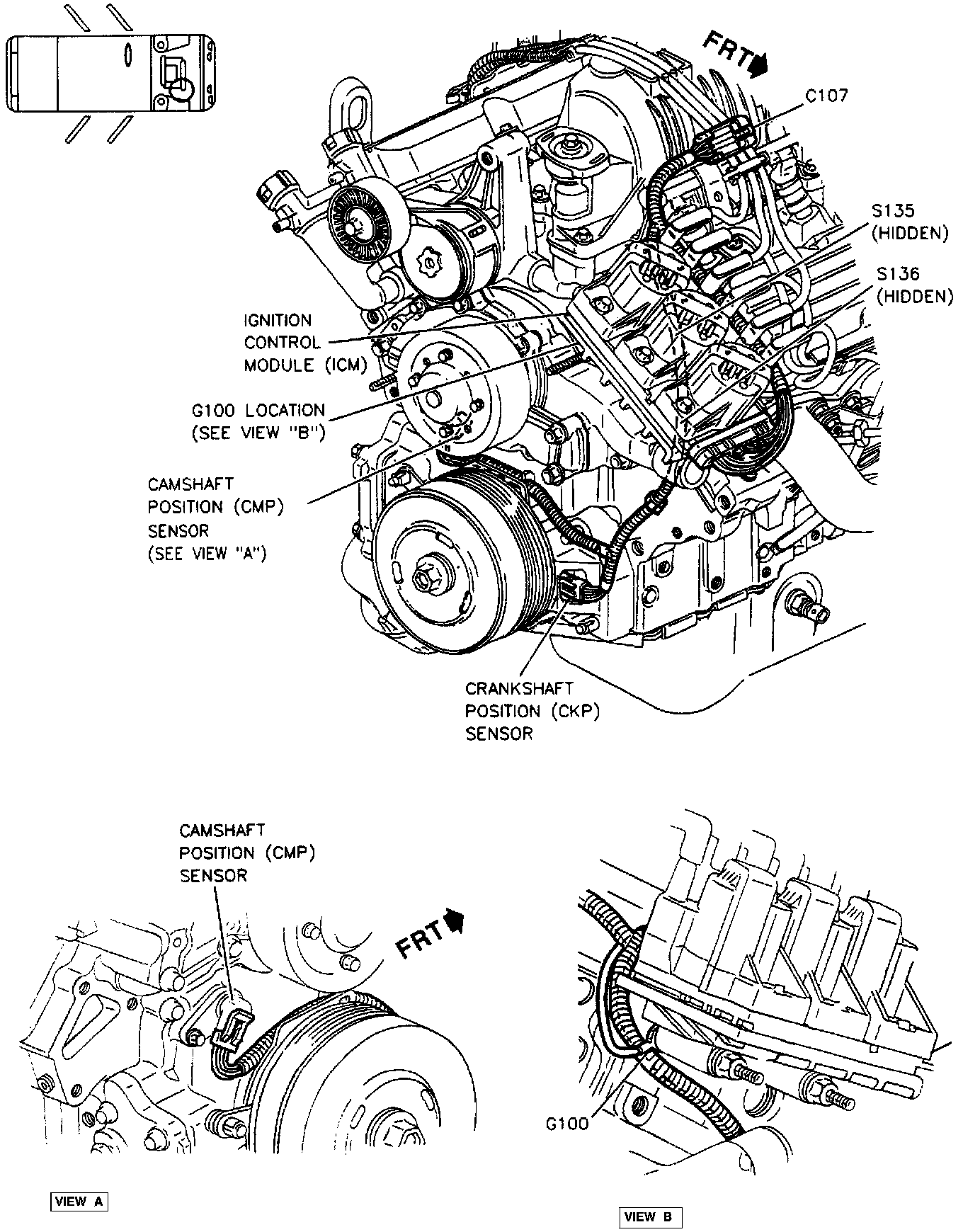 FRT

C107

S135
(HIDDEN)

S136
(HIDDEN)

IGNITION
CONTROL
MODULE (ICM)

G100 LOCATION
(SEE VIEW "B")

CAMSHAFT
POSITION (CMP)
SENSOR
(SEE VIEW "A")

CRANKSHAFT
POSITION (CKP)
SENSOR

CAMSHAFT
POSITION (CMP)
SENSOR

FRT

G100

VIEW A

VIEW B