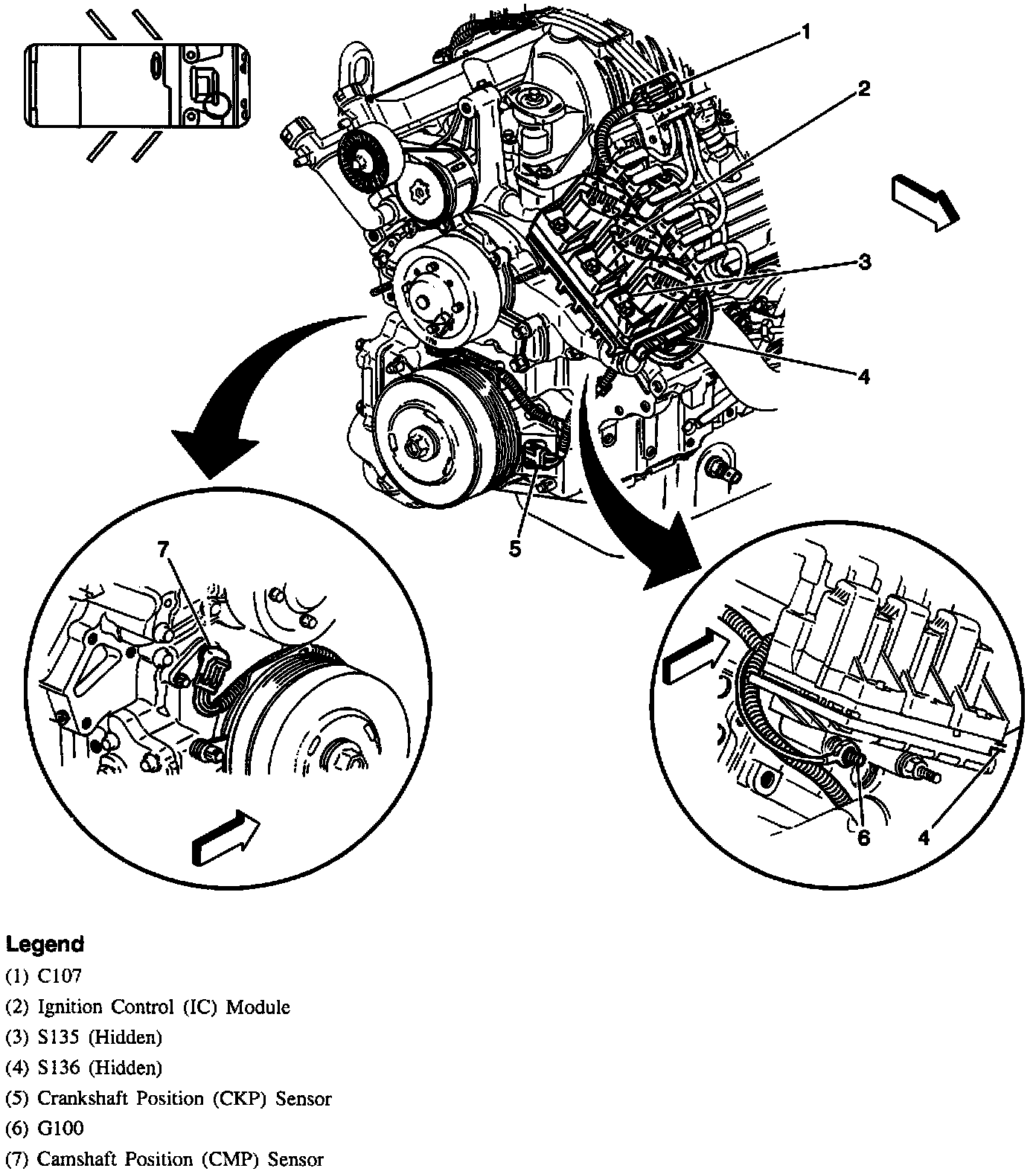 1
2
3
4
5
7
6
4

Legend
(1) C107
(2) Ignition Control (IC) Module
(3) S135 (Hidden)
(4) S136 (Hidden)
(5) Crankshaft Position (CKP) Sensor
(6) G100
(7) Camshaft Position (CMP) Sensor