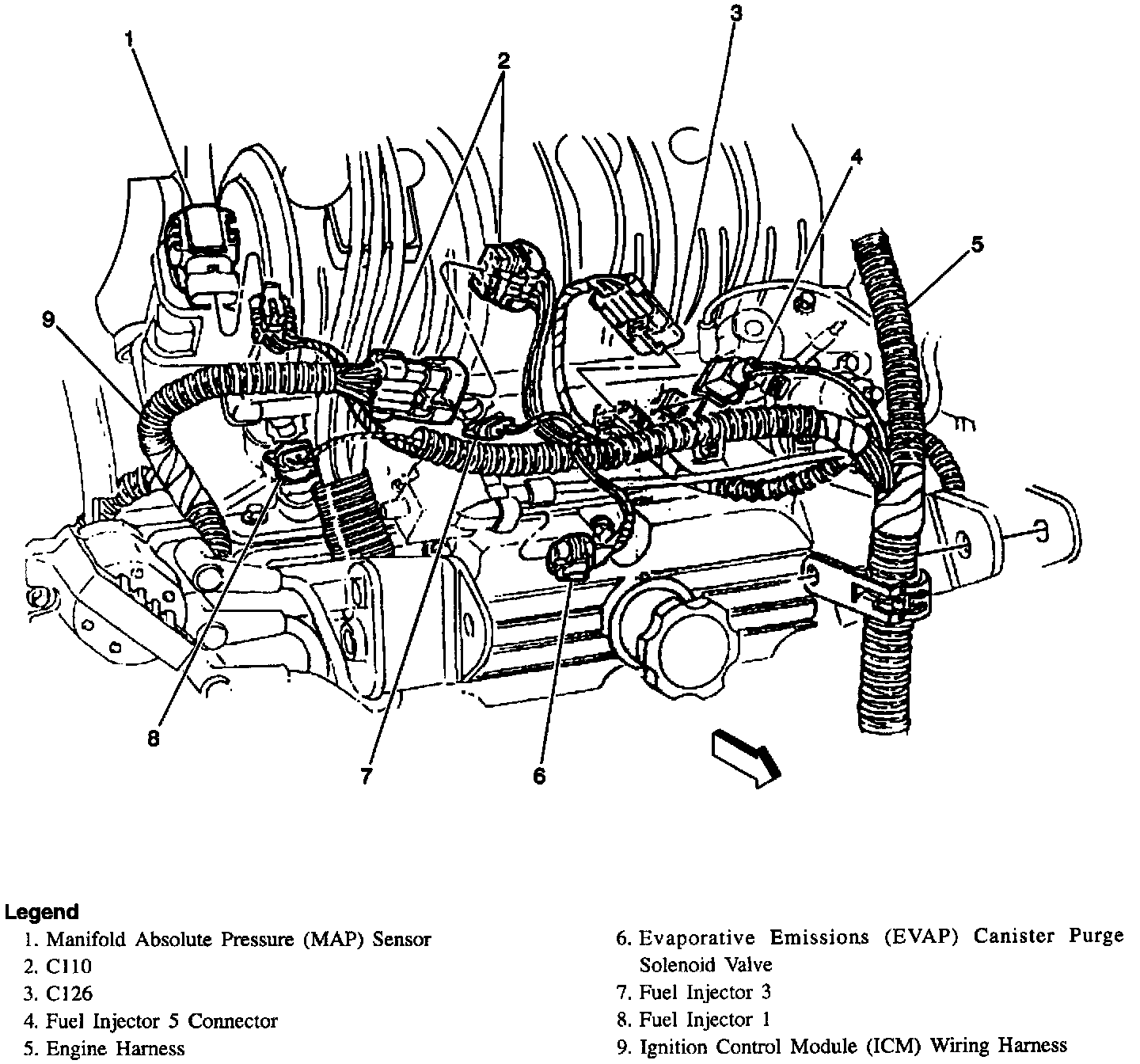 1
2
3
4
5
9
8
7
6

Legend
1. Manifold Absolute Pressure (MAP) Sensor
2. C110
3. C126
4. Fuel Injector 5 Connector
5. Engine Harness

6. Evaporative Emissions (EVAP) Canister Purge Solenoid Valve
7. Fuel Injector 3
8. Fuel Injector 1
9. Ignition Control Module (ICM) Wiring Harness