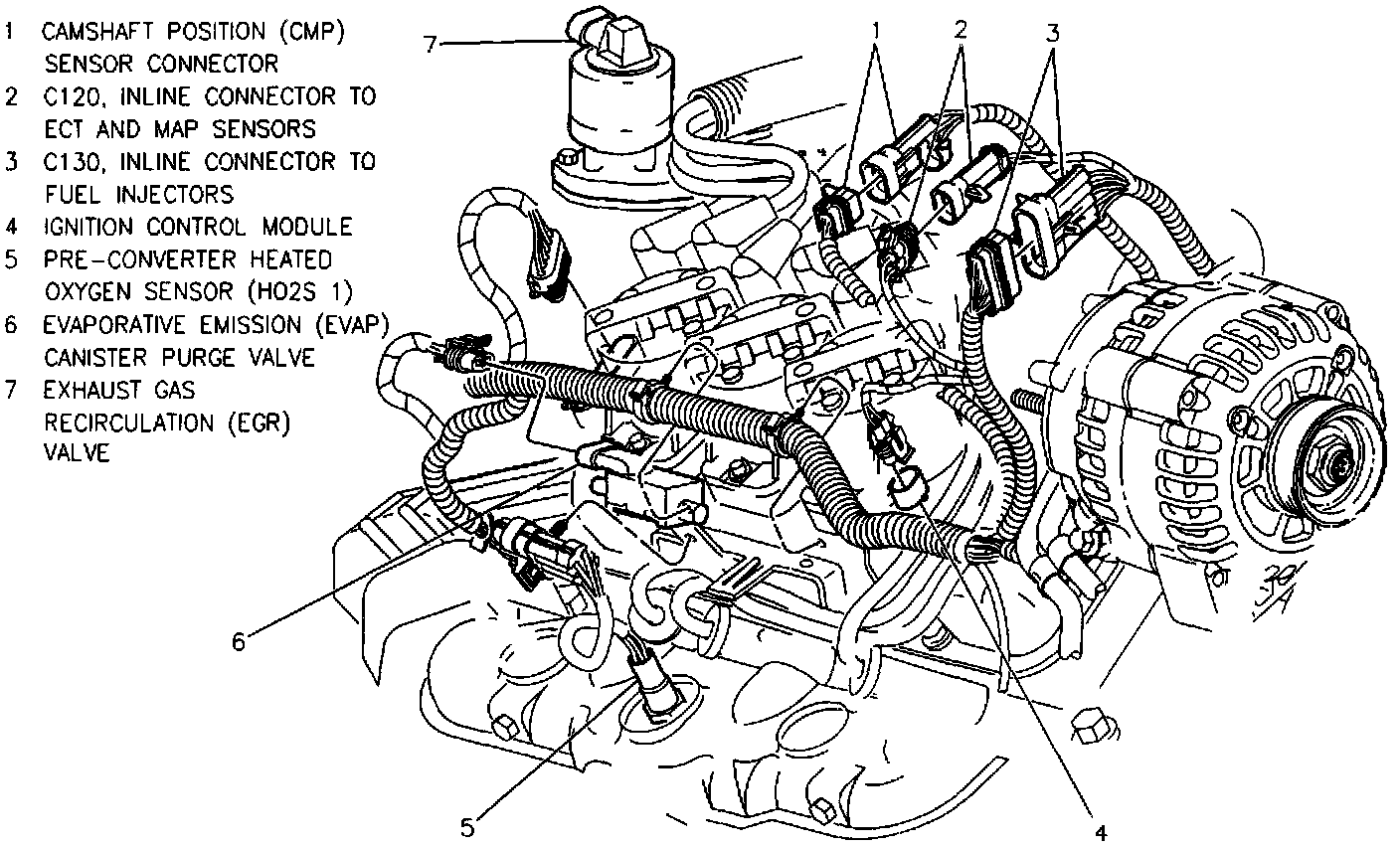 1 CAMSHAFT POSITION (CMP) SENSOR CONNECTOR
2 C120, INLINE CONNECTOR TO ECT AND MAP SENSORS
3 C130, INLINE CONNECTOR TO FUEL INJECTORS
4 IGNITION CONTROL MODULE
5 PRE-CONVERTER HEATED OXYGEN SENSOR (HO2S 1)
6 EVAPORATIVE EMISSION (EVAP) CANISTER PURGE VALVE
7 EXHAUST GAS RECIRCULATION (EGR) VALVE

7
1
2
3
6
5
4