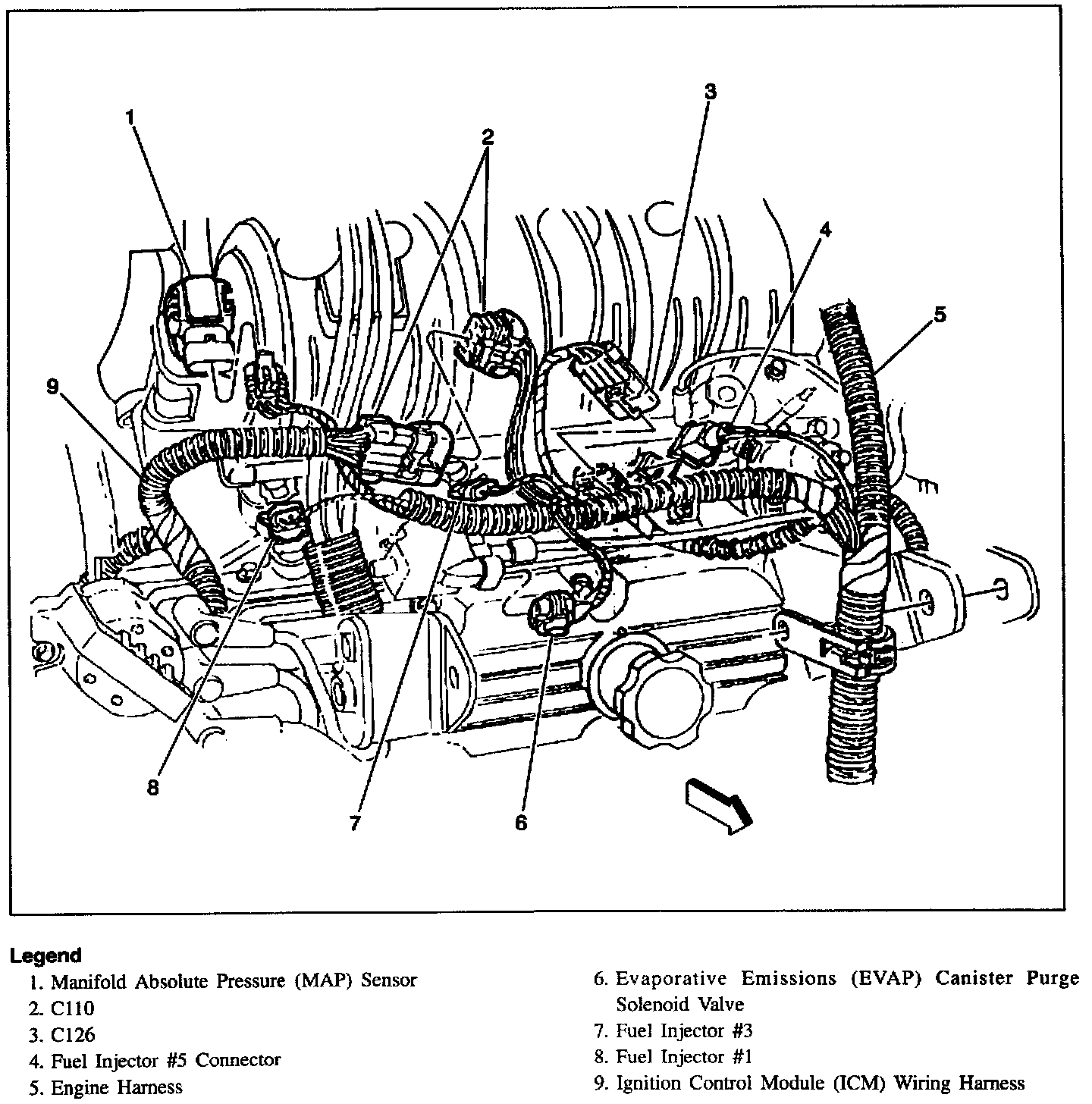 1

2

3

4

5

9

8

7

6

Legend

1. Manifold Absolute Pressure (MAP) Sensor
2. C110
3. C126
4. Fuel Injector #5 Connector
5. Engine Harness

6. Evaporative Emissions (EVAP) Canister Purge Solenoid Valve
7. Fuel Injector #3
8. Fuel Injector #1
9. Ignition Control Module (ICM) Wiring Harness