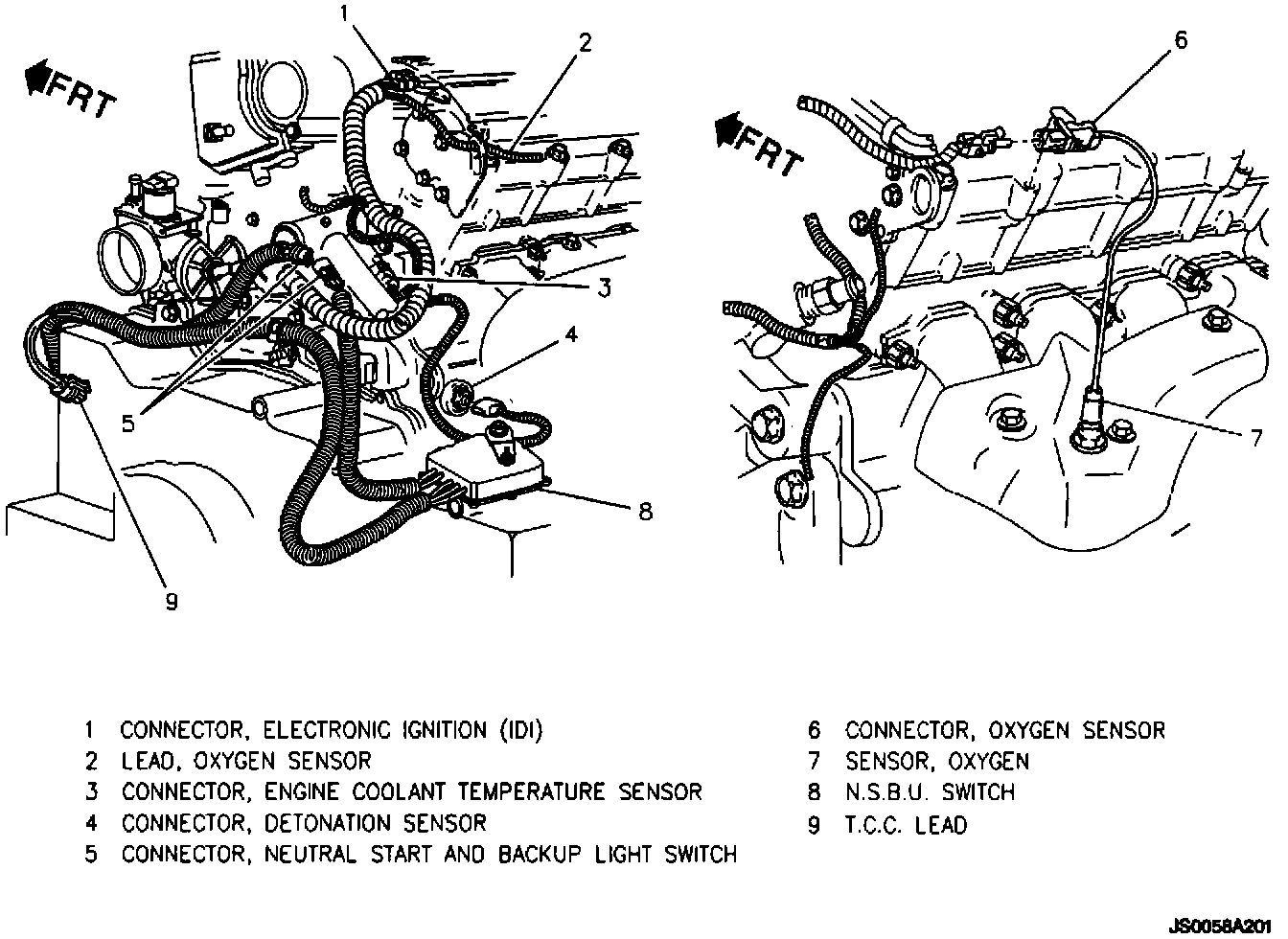 FRT

1

2

3

4

5

8

9

FRT

6

7

1 CONNECTOR, ELECTRONIC IGNITION (IDI)
2 LEAD, OXYGEN SENSOR
3 CONNECTOR, ENGINE COOLANT TEMPERATURE SENSOR
4 CONNECTOR, DETONATION SENSOR
5 CONNECTOR, NEUTRAL START AND BACKUP LIGHT SWITCH

6 CONNECTOR, OXYGEN SENSOR
7 SENSOR, OXYGEN
8 N.S.B.U. SWITCH
9 T.C.C. LEAD

JS0058A201