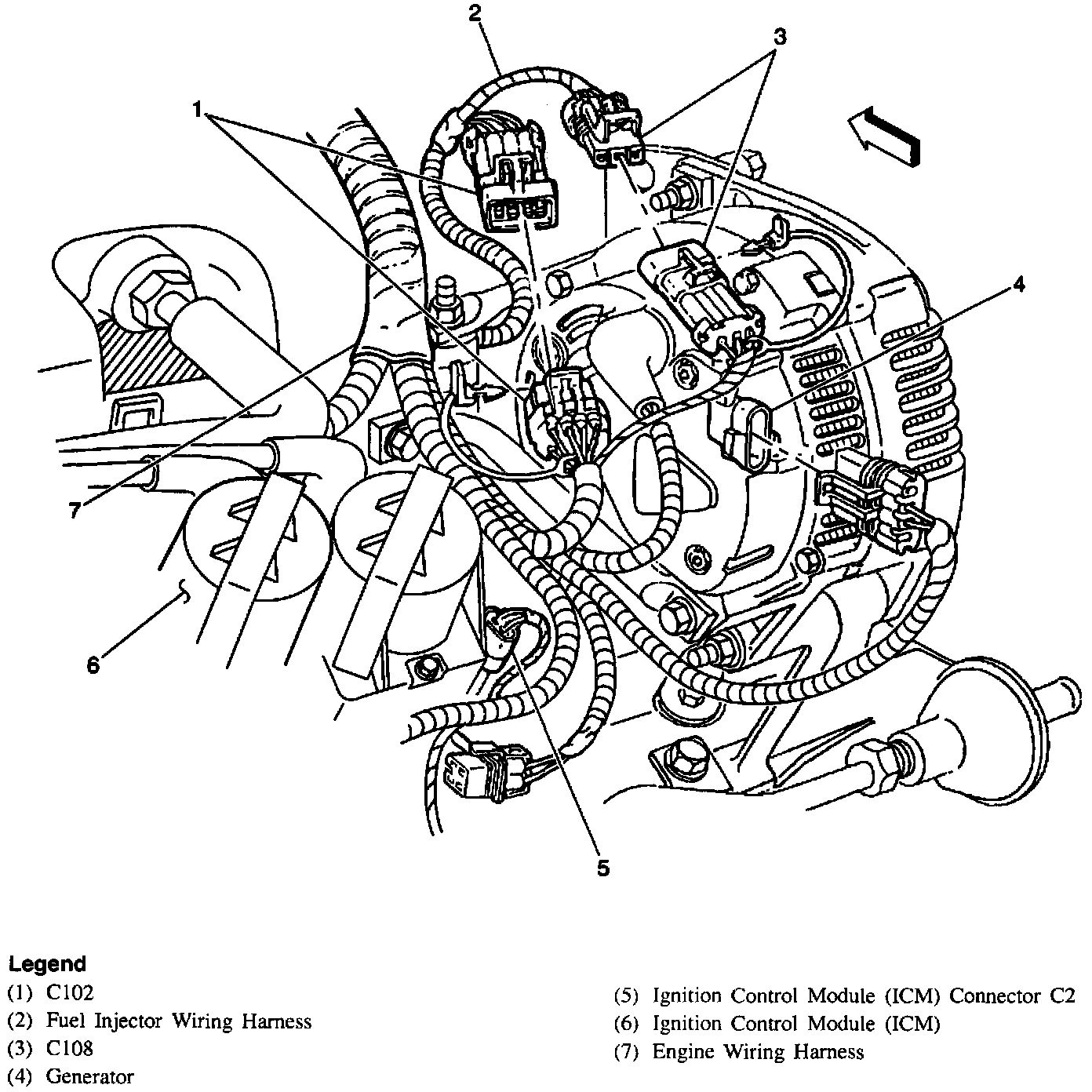 2

3

1

4

7

6

5

Legend
(1) C102
(2) Fuel Injector Wiring Harness
(3) C108
(4) Generator

(5) Ignition Control Module (ICM) Connector C2
(6) Ignition Control Module (ICM)
(7) Engine Wiring Harness