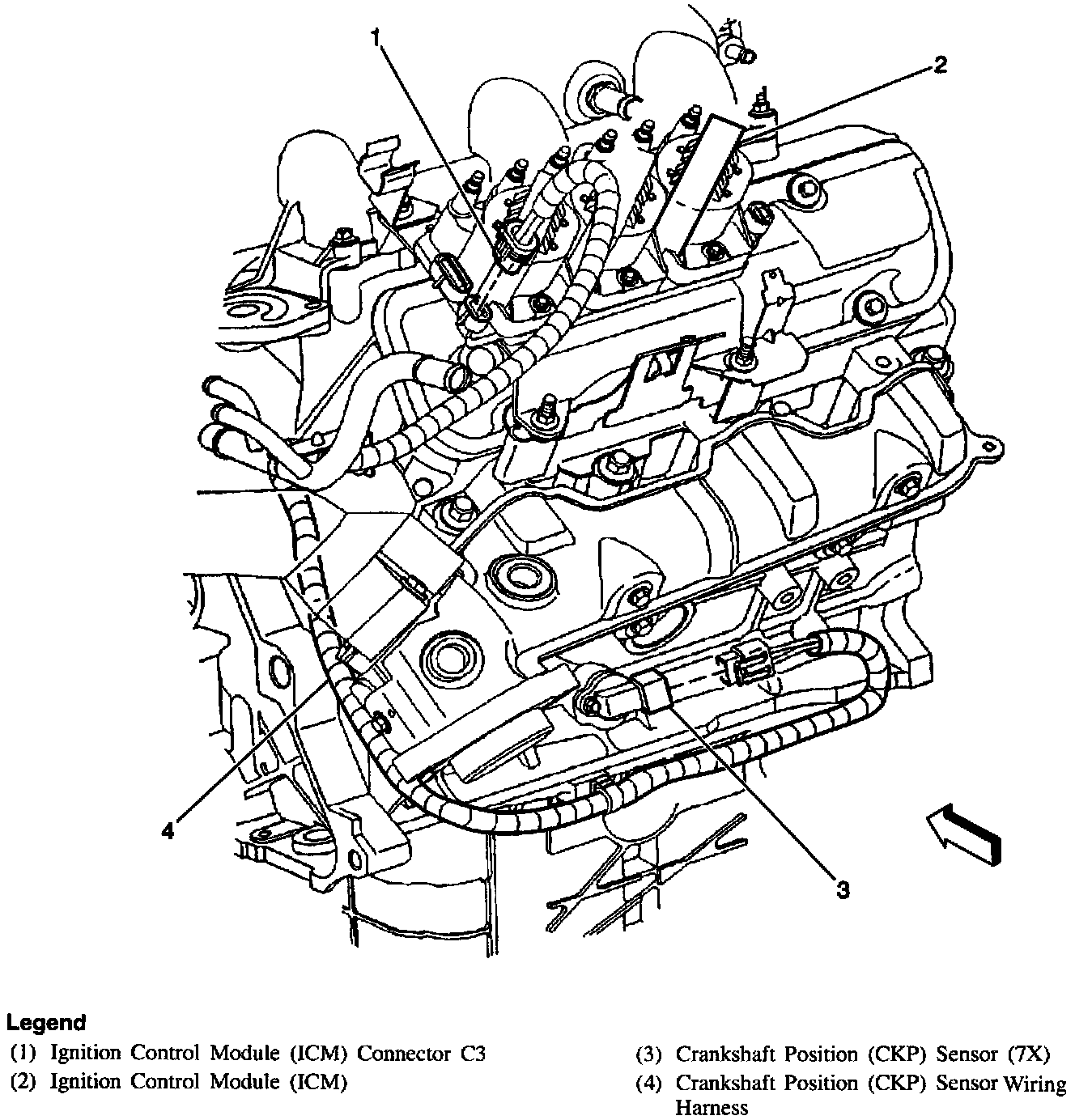 1

2

4

3

Legend
(1) Ignition Control Module (ICM) Connector C3
(2) Ignition Control Module (ICM)

(3) Crankshaft Position (CKP) Sensor (7X)
(4) Crankshaft Position (CKP) Sensor Wiring Harness