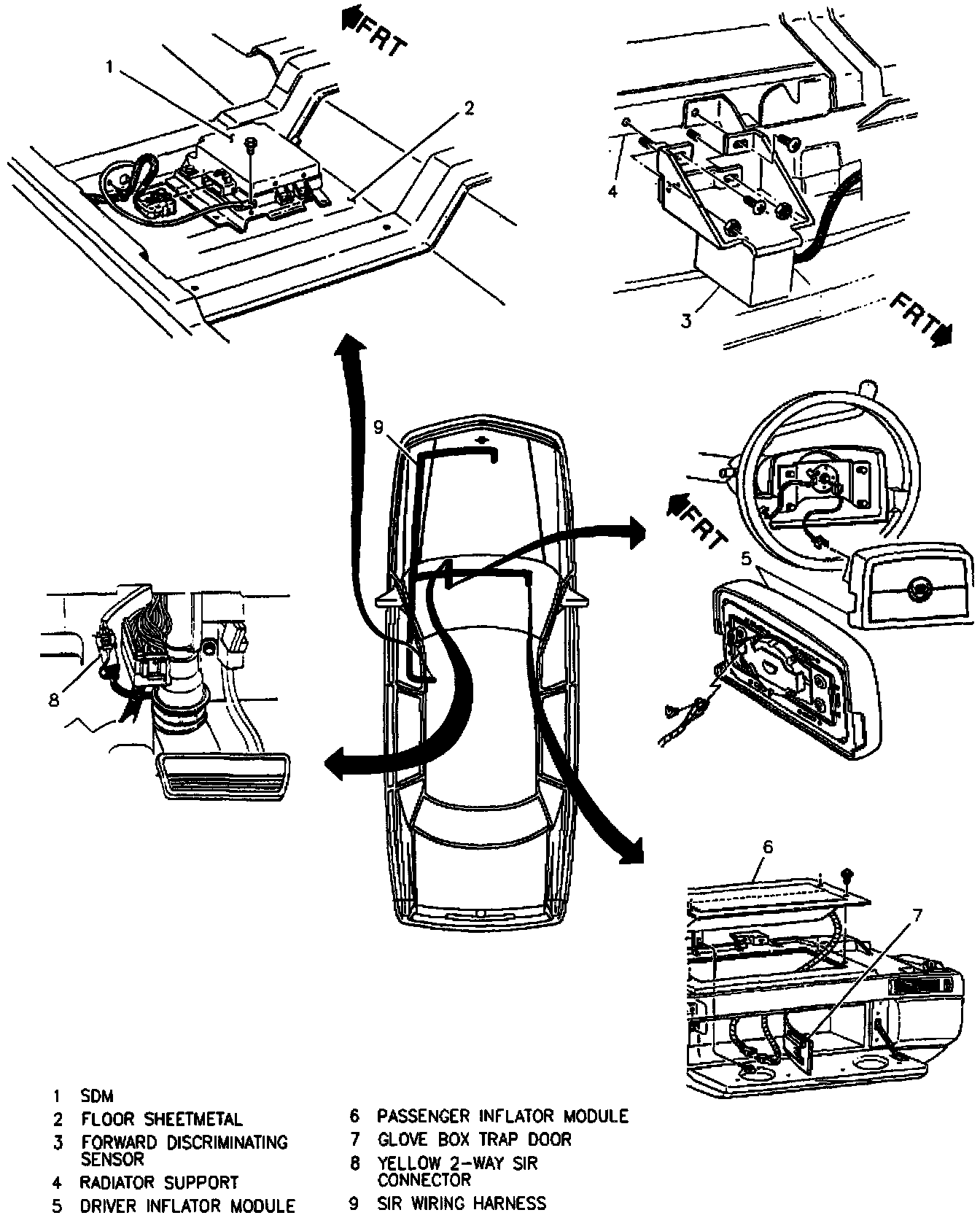 FRT

1

2

4

3

FRT

9

FRT

5

8

6

7

1 SDM
2 FLOOR SHEETMETAL
3 FORWARD DISCRIMINATING SENSOR
4 RADIATOR SUPPORT
5 DRIVER INFLATOR MODULE

6 PASSENGER INFLATOR MODULE
7 GLOVE BOX TRAP DOOR
8 YELLOW 2-WAY SIR CONNECTOR
9 SIR WIRING HARNESS