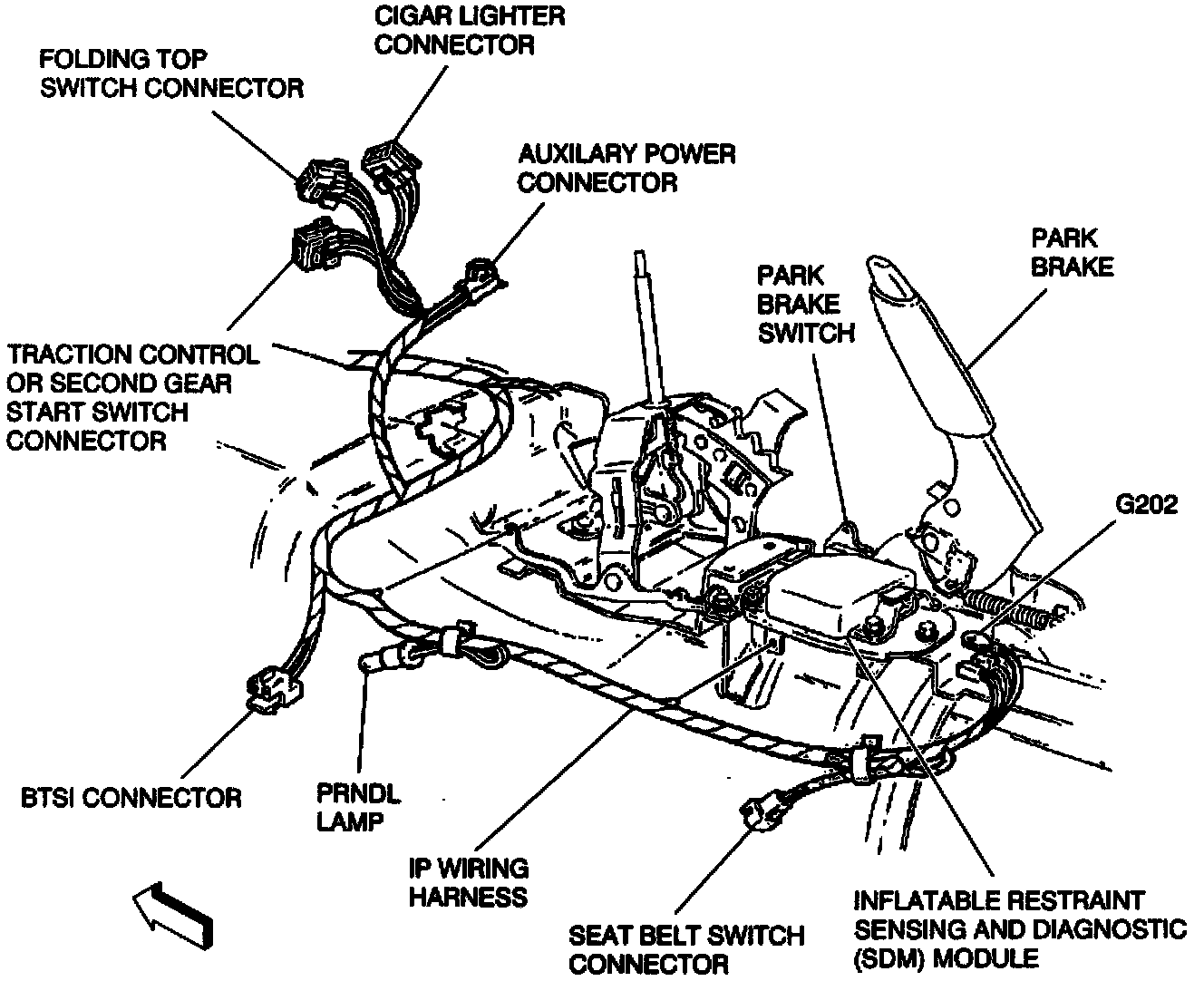 CIGAR LIGHTER CONNECTOR

FOLDING TOP SWITCH CONNECTOR

AUXILARY POWER CONNECTOR

PARK BRAKE

PARK BRAKE SWITCH

TRACTION CONTROL OR SECOND GEAR START SWITCH CONNECTOR

G202

BTSI CONNECTOR

PRNDL LAMP

IP WIRING HARNESS

SEAT BELT SWITCH CONNECTOR

INFLATABLE RESTRAINT SENSING AND DIAGNOSTIC (SDM) MODULE