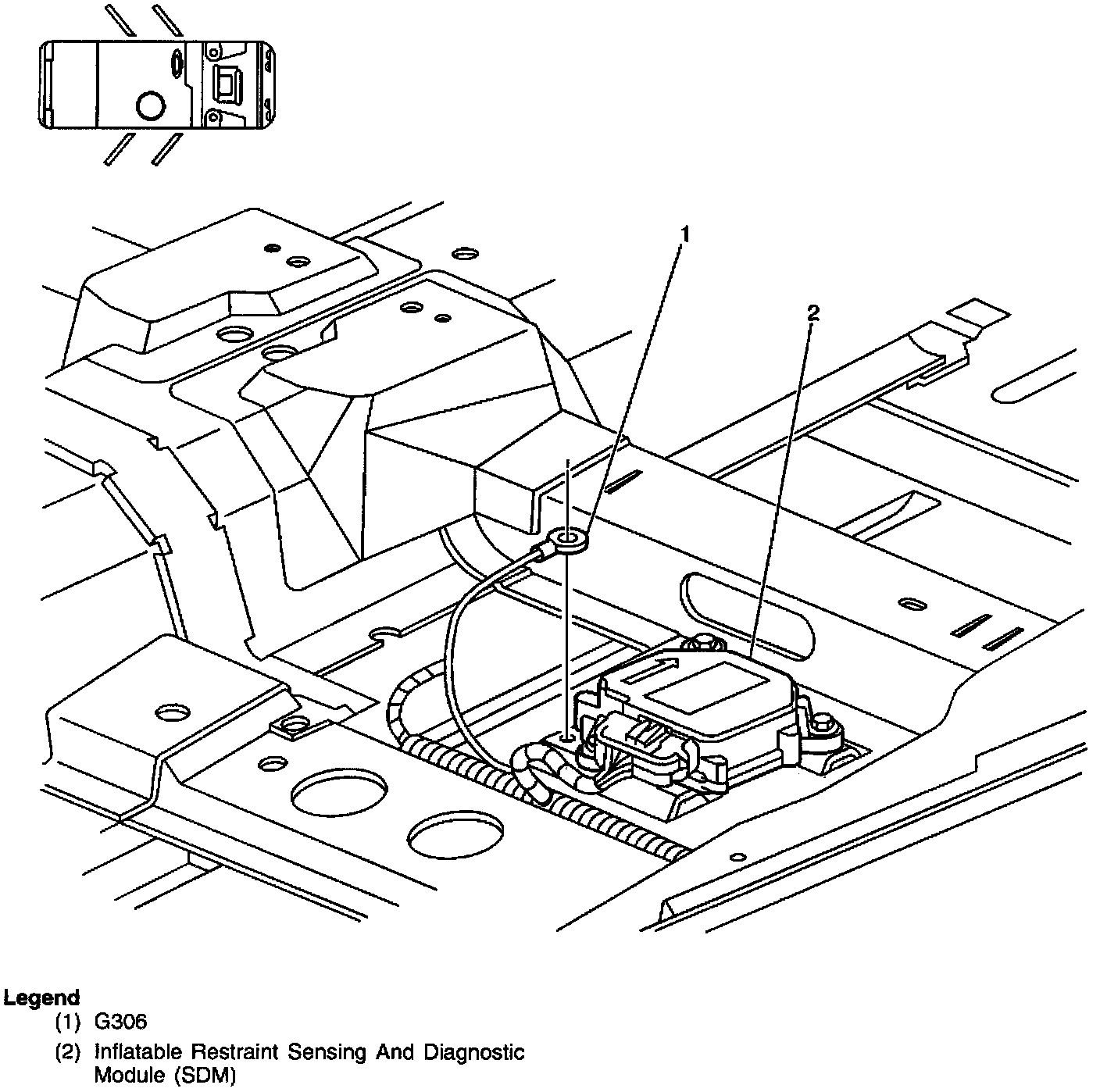 1

2

Legend
(1) G306
(2) Inflatable Restraint Sensing And Diagnostic Module (SDM)