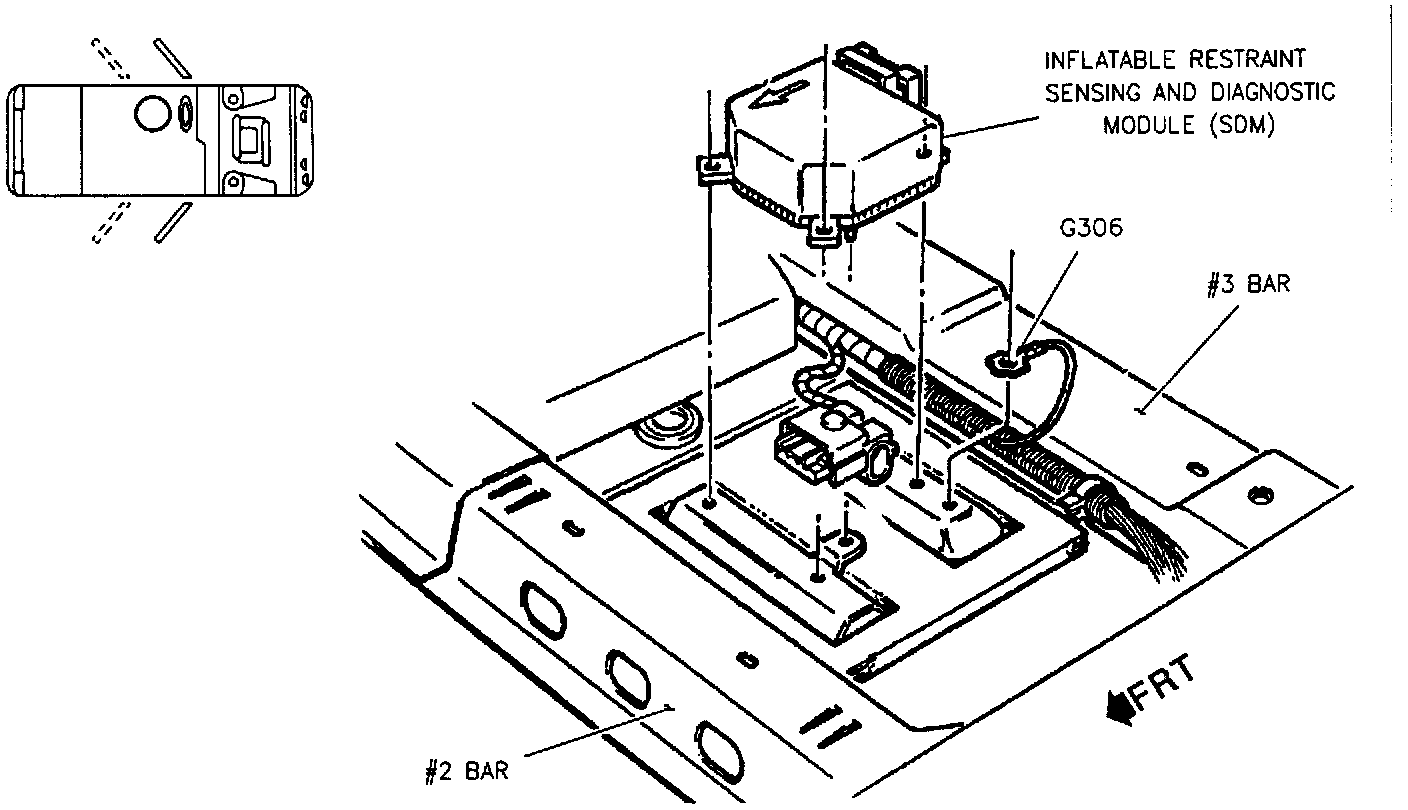 INFLATABLE RESTRAINT SENSING AND DIAGNOSTIC MODULE (SDM)

G306

#3 BAR

FRT

#2 BAR