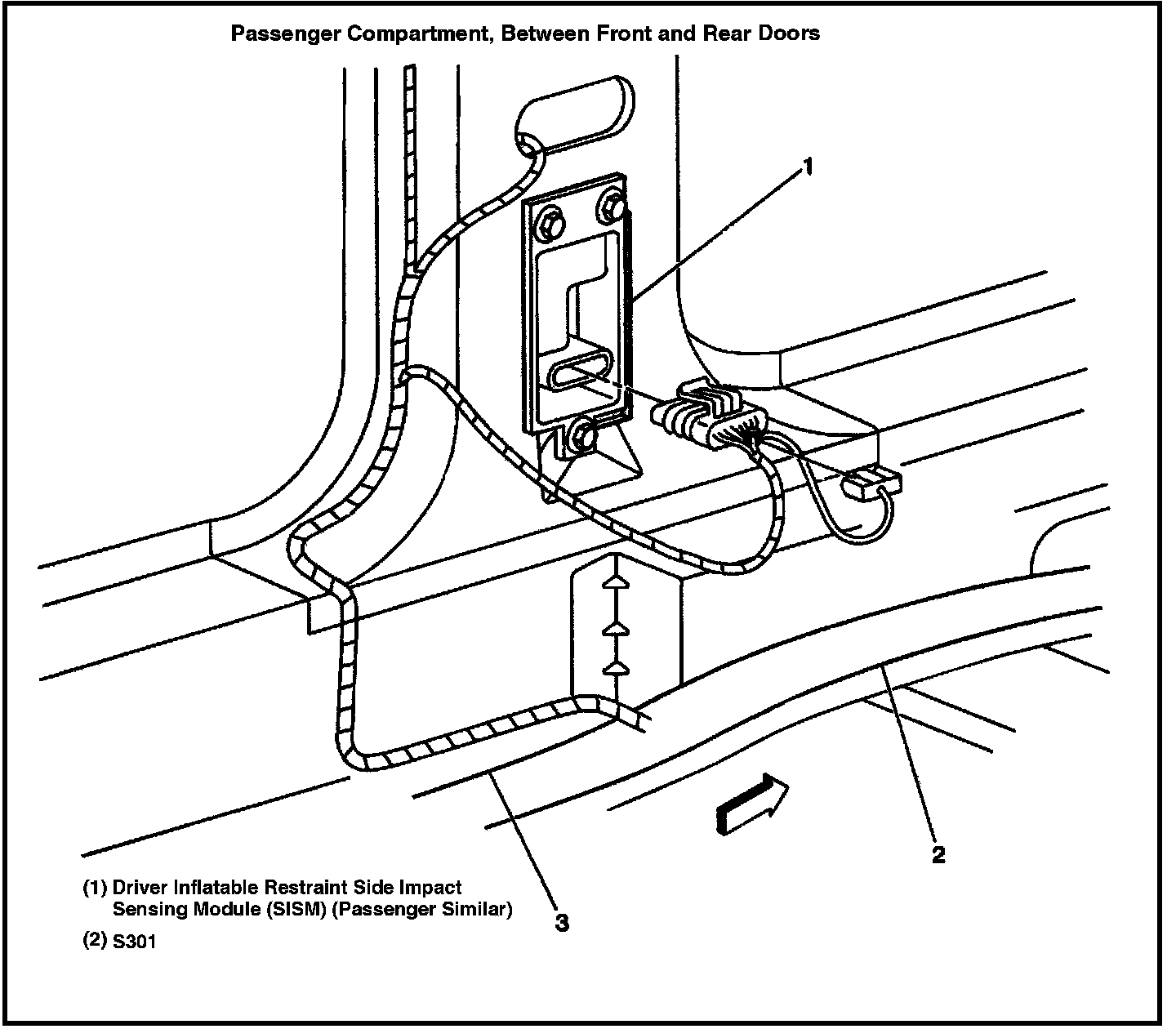 Passenger Compartment, Between Front and Rear Doors

1

2

3

(1) Driver Inflatable Restraint Side Impact Sensing Module (SISM) (Passenger Similar)

(2) S301