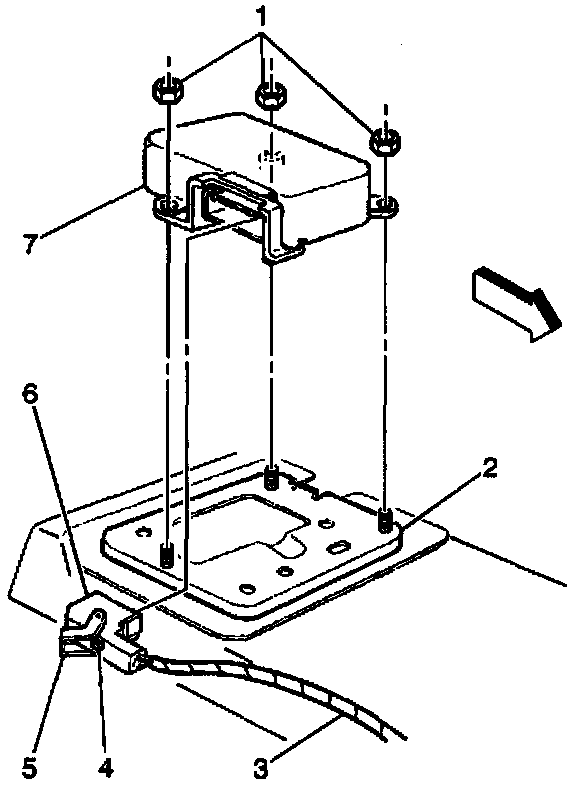 1
7
6
2
5
4
3