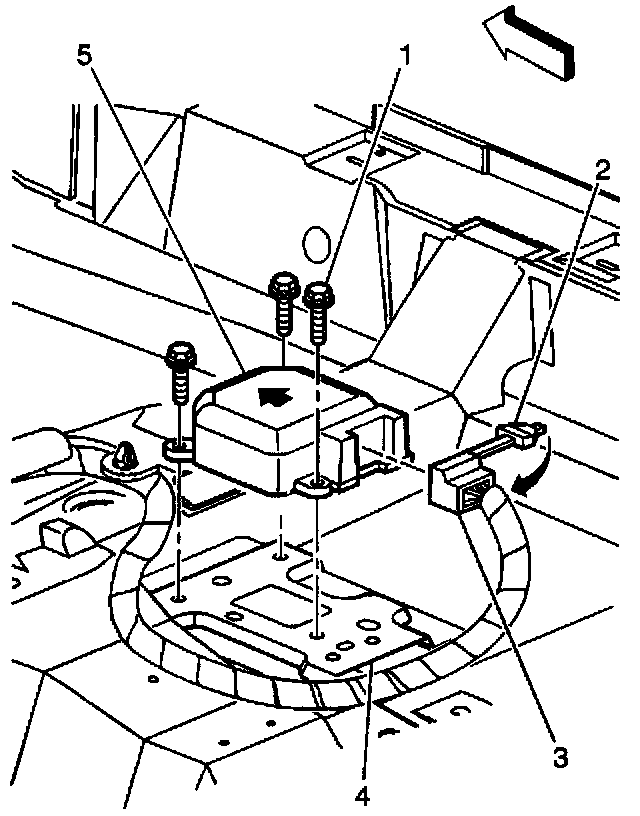 5
1
2
3
4