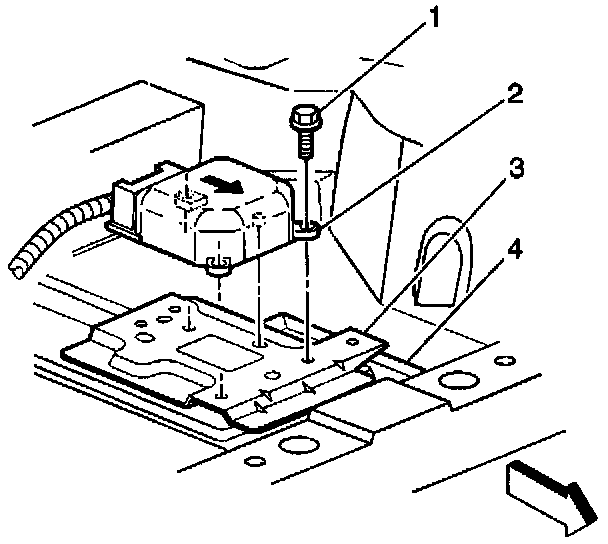 1
2
3
4