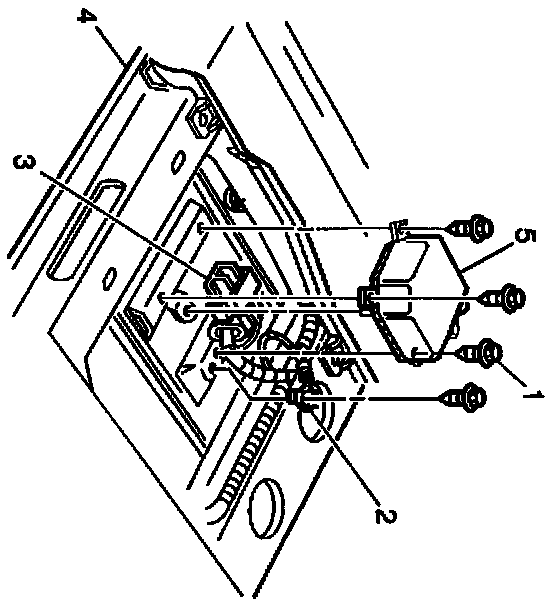 4
3
5
1
2