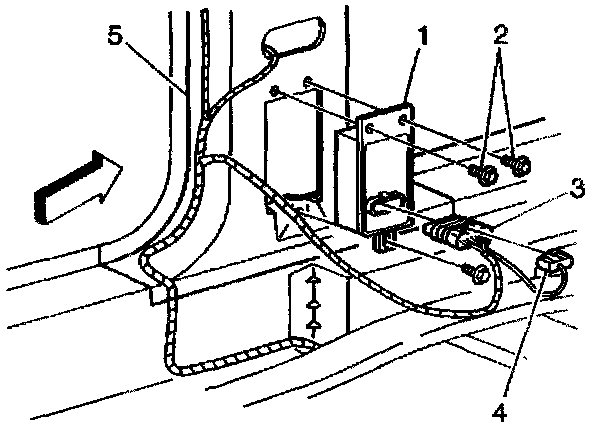 5
1
2
3
4