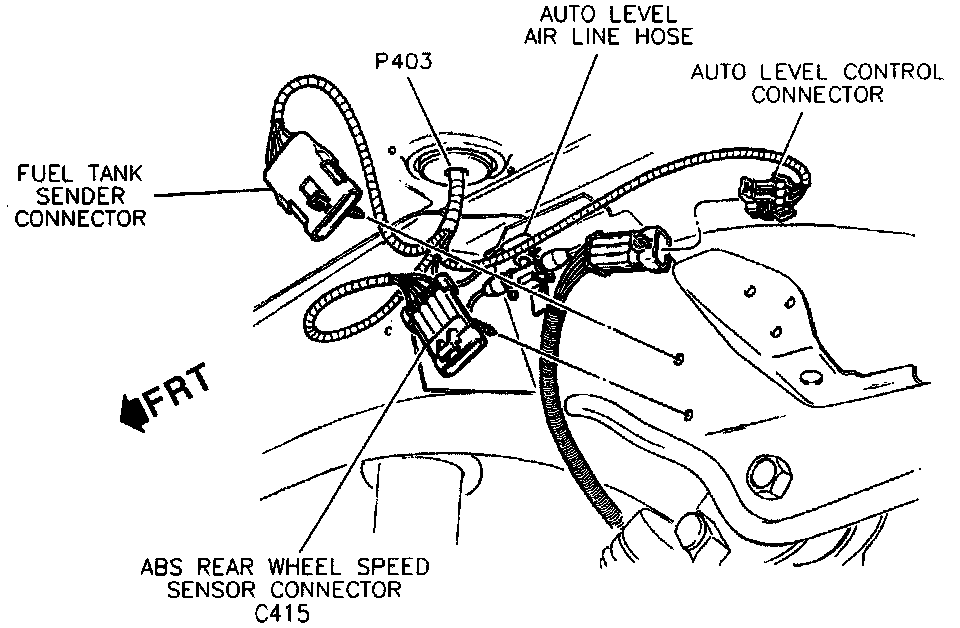 AUTO LEVEL
AIR LINE HOSE

P403

AUTO LEVEL CONTROL
CONNECTOR

FUEL TANK
SENDER
CONNECTOR

FRT

ABS REAR WHEEL SPEED
SENSOR CONNECTOR
C415