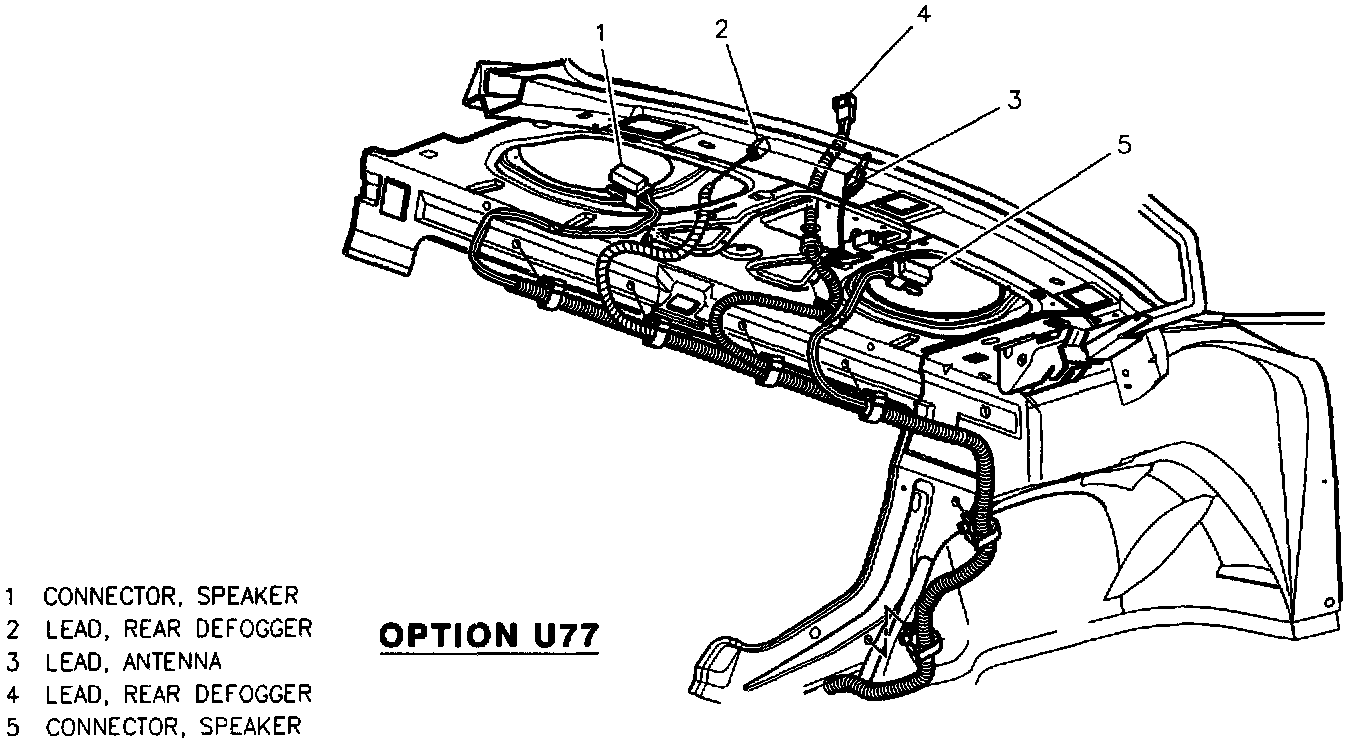 1
2
4
3
5

1 CONNECTOR, SPEAKER
2 LEAD, REAR DEFOGGER
3 LEAD, ANTENNA
4 LEAD, REAR DEFOGGER
5 CONNECTOR, SPEAKER

OPTION U77