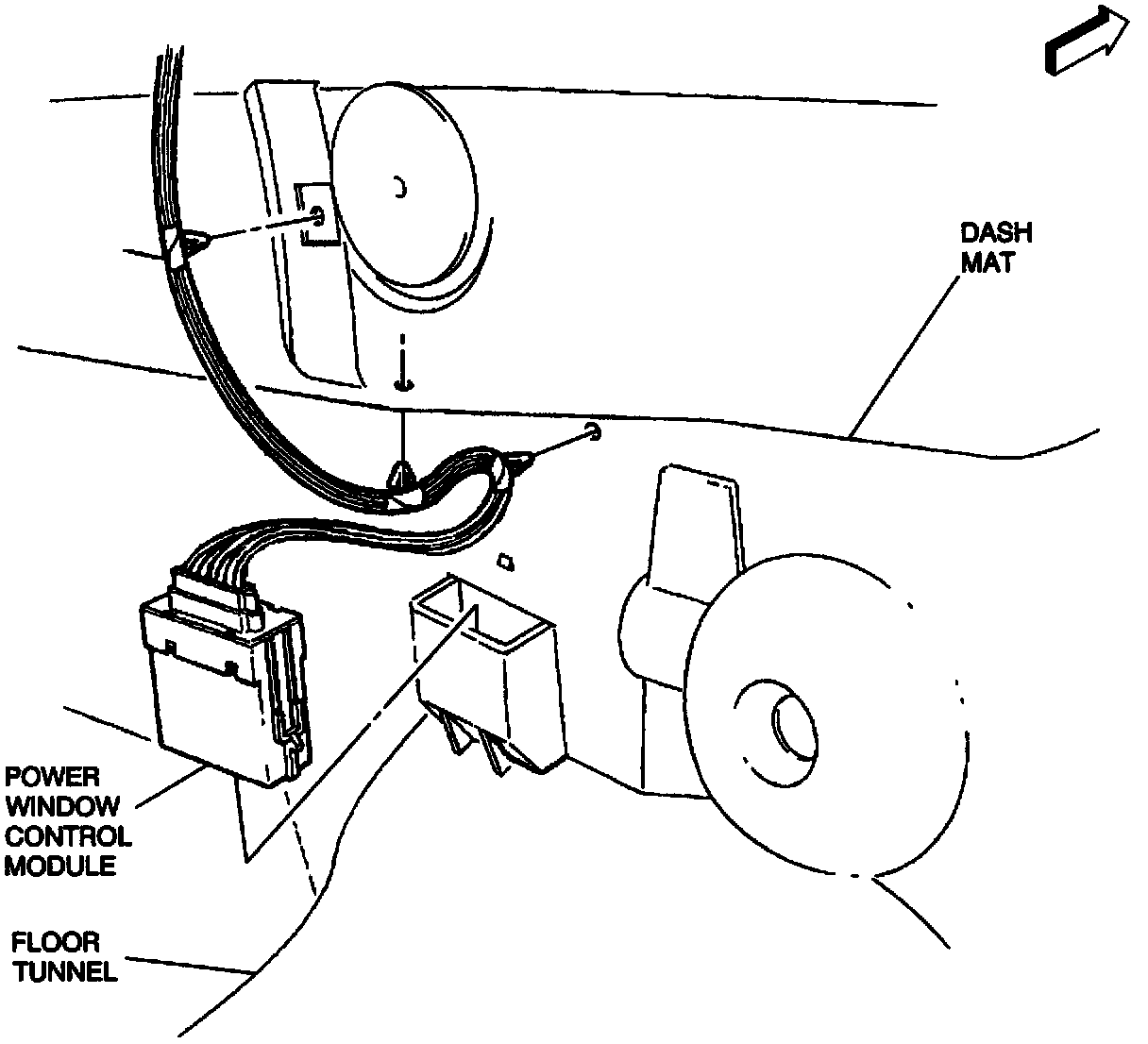 DASH
MAT

POWER
WINDOW
CONTROL
MODULE

FLOOR
TUNNEL