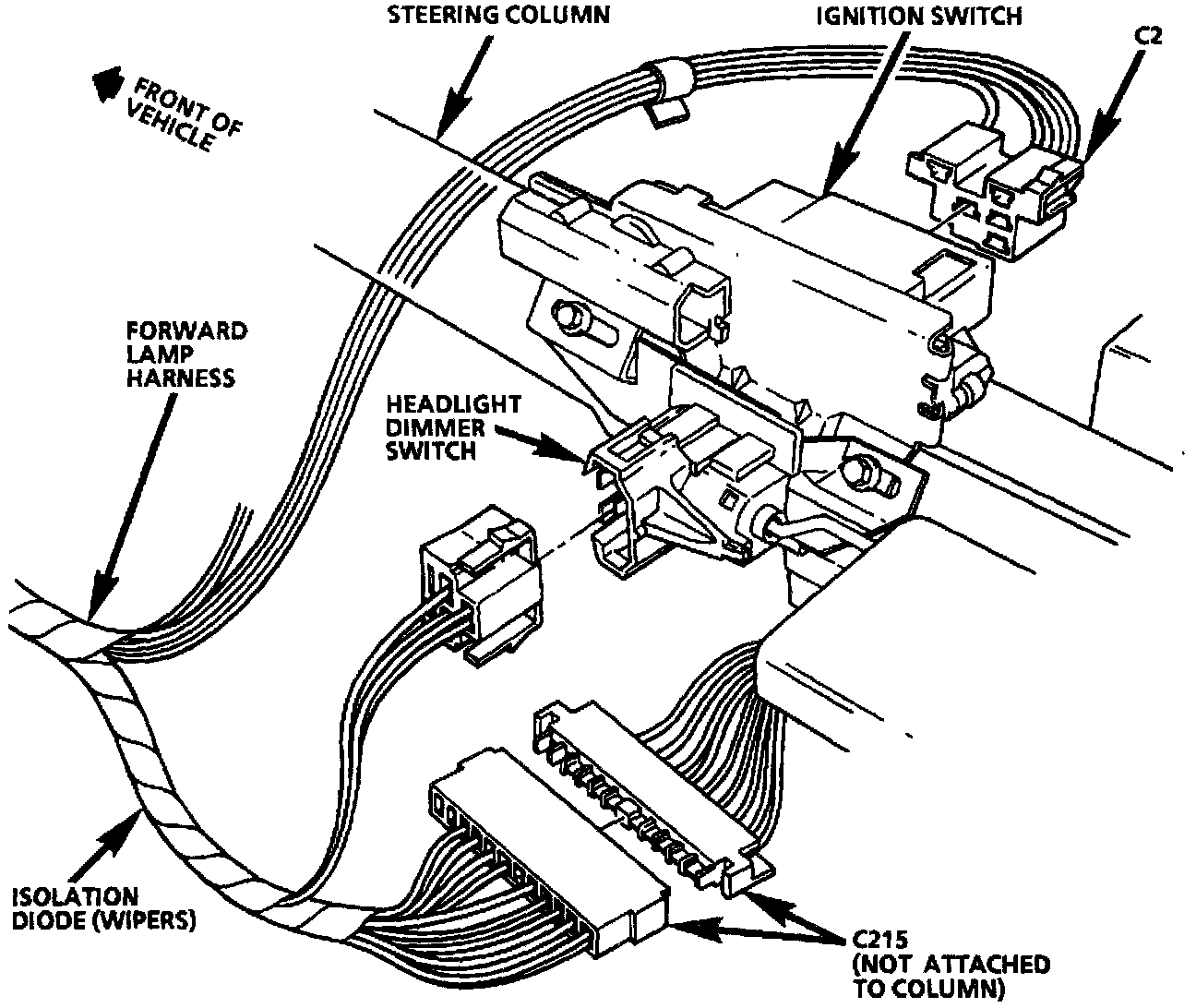 STEERING COLUMN

IGNITION SWITCH

C2

FRONT OF VEHICLE

FORWARD LAMP HARNESS

HEADLIGHT DIMMER SWITCH

ISOLATION DIODE (WIPERS)

C215 (NOT ATTACHED TO COLUMN)