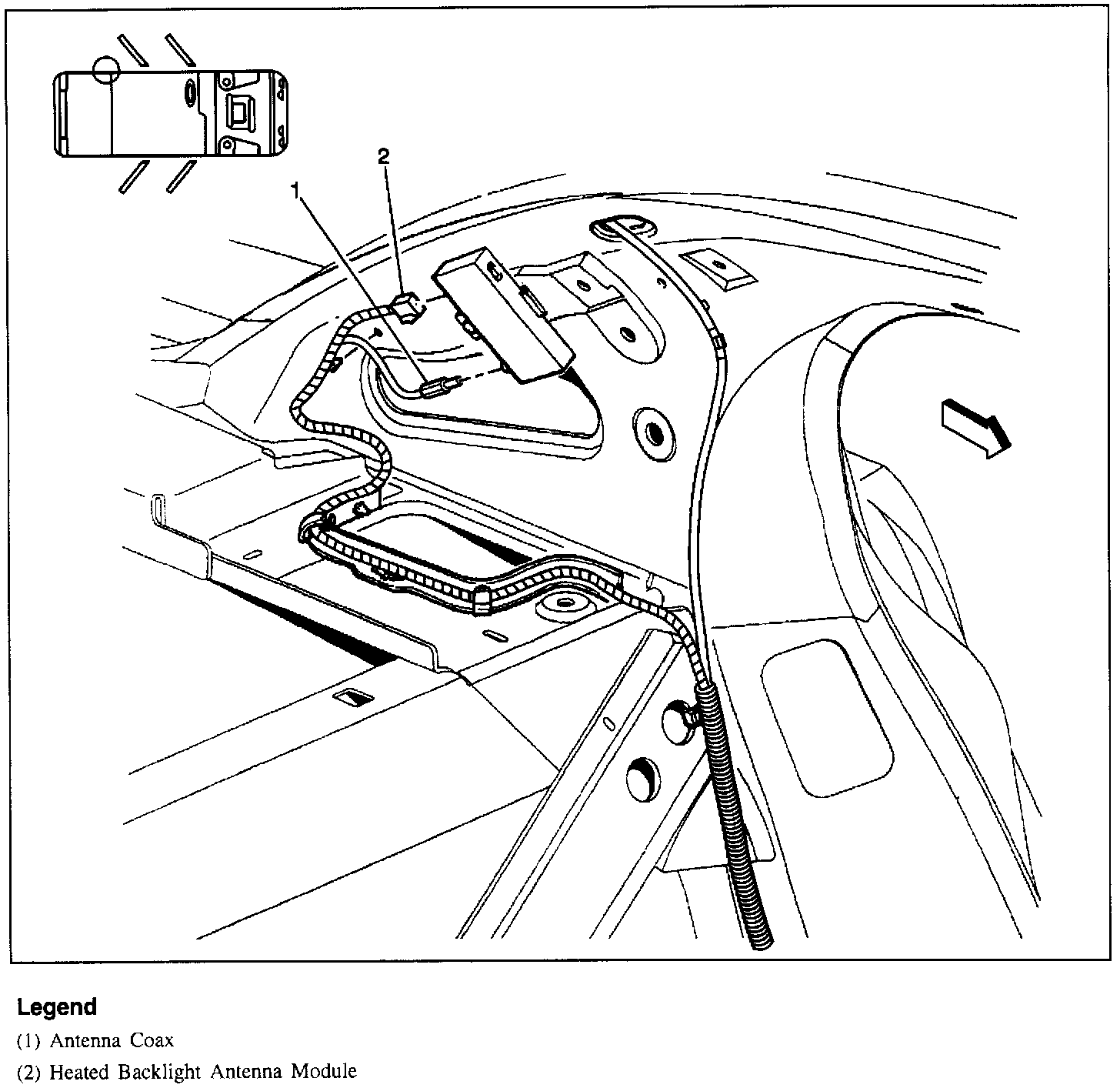 2
1

Legend
(1) Antenna Coax
(2) Heated Backlight Antenna Module