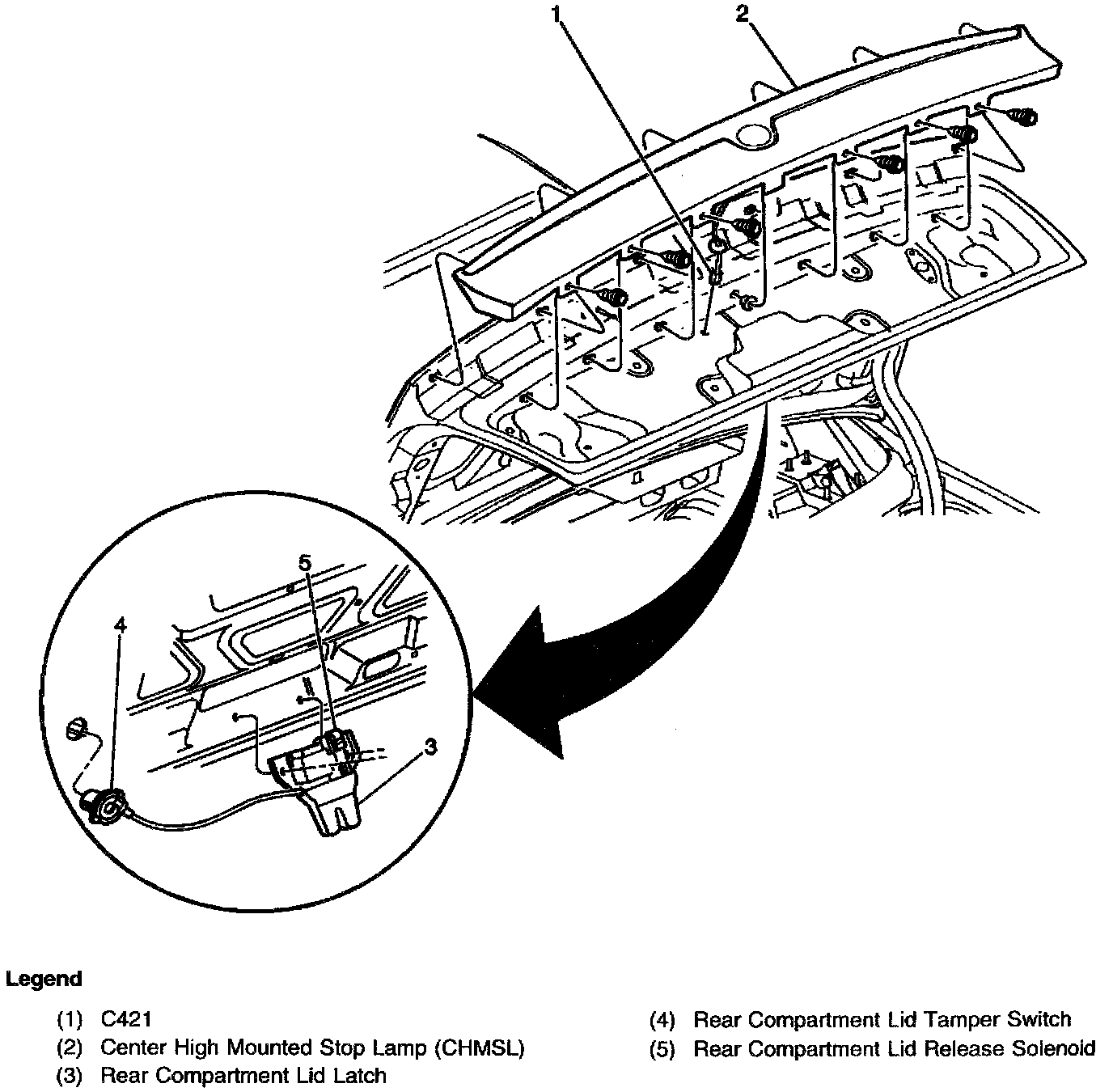 1
2
5
4
3

Legend

(1) C421
(2) Center High Mounted Stop Lamp (CHMSL)
(3) Rear Compartment Lid Latch
(4) Rear Compartment Lid Tamper Switch
(5) Rear Compartment Lid Release Solenoid