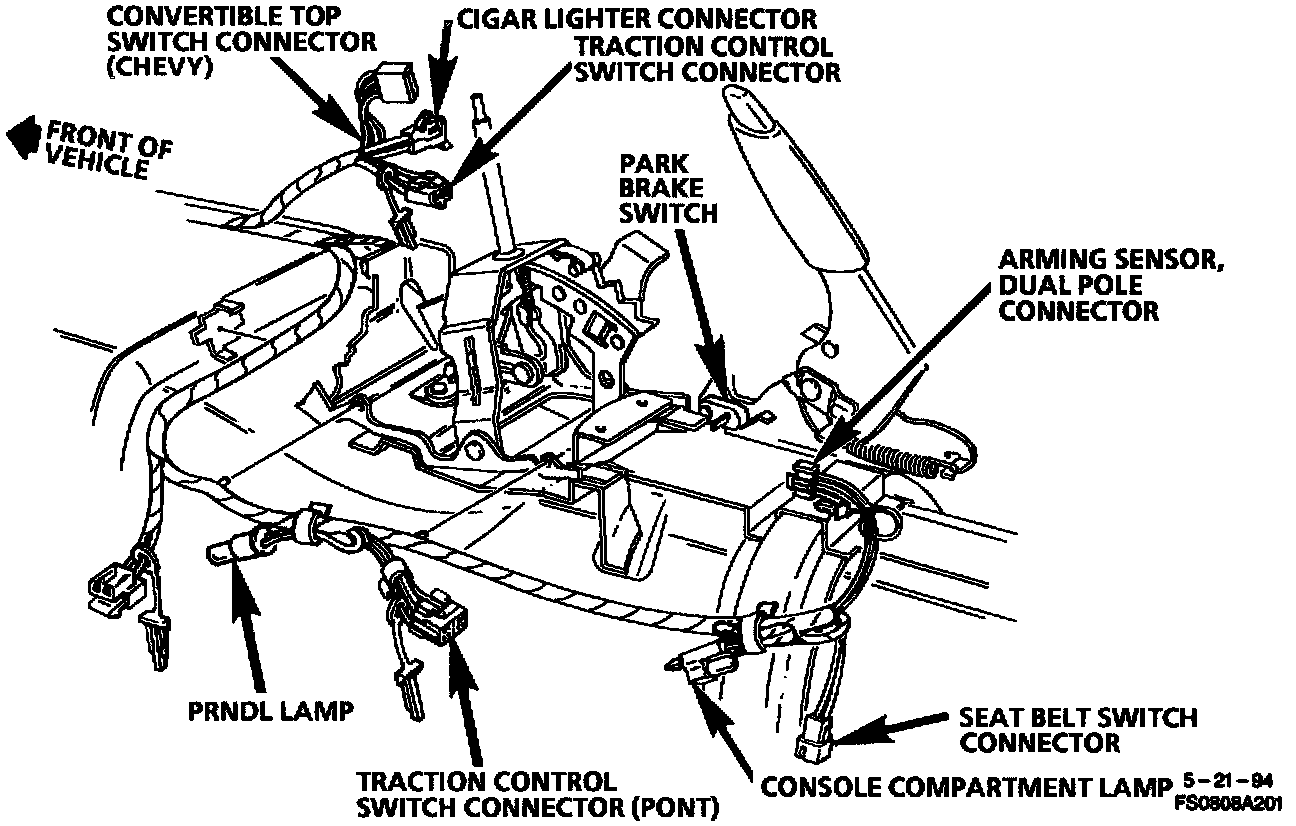 CONVERTIBLE TOP SWITCH CONNECTOR (CHEVY)

CIGAR LIGHTER CONNECTOR

TRACTION CONTROL SWITCH CONNECTOR

FRONT OF VEHICLE

PARK BRAKE SWITCH

ARMING SENSOR, DUAL POLE CONNECTOR

PRNDL LAMP

TRACTION CONTROL SWITCH CONNECTOR (PONT)

SEAT BELT SWITCH CONNECTOR

CONSOLE COMPARTMENT LAMP

5-21-94
FS0808A201